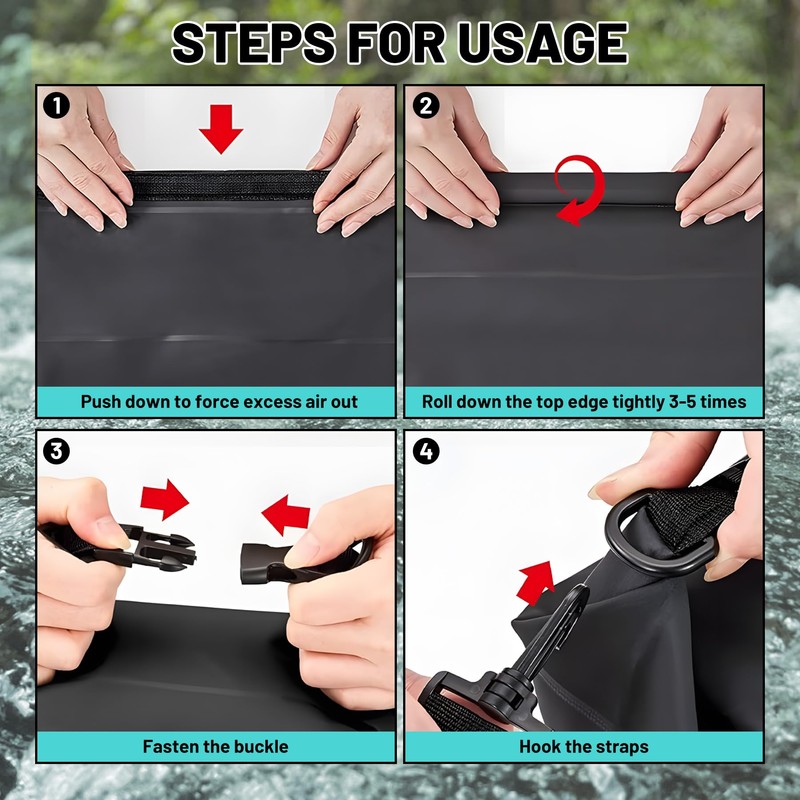 STEPS FOR USAGE

1
Push down to force excess air out

2
Roll down the top edge tightly 3-5 times

3
Fasten the buckle

4
Hook the straps