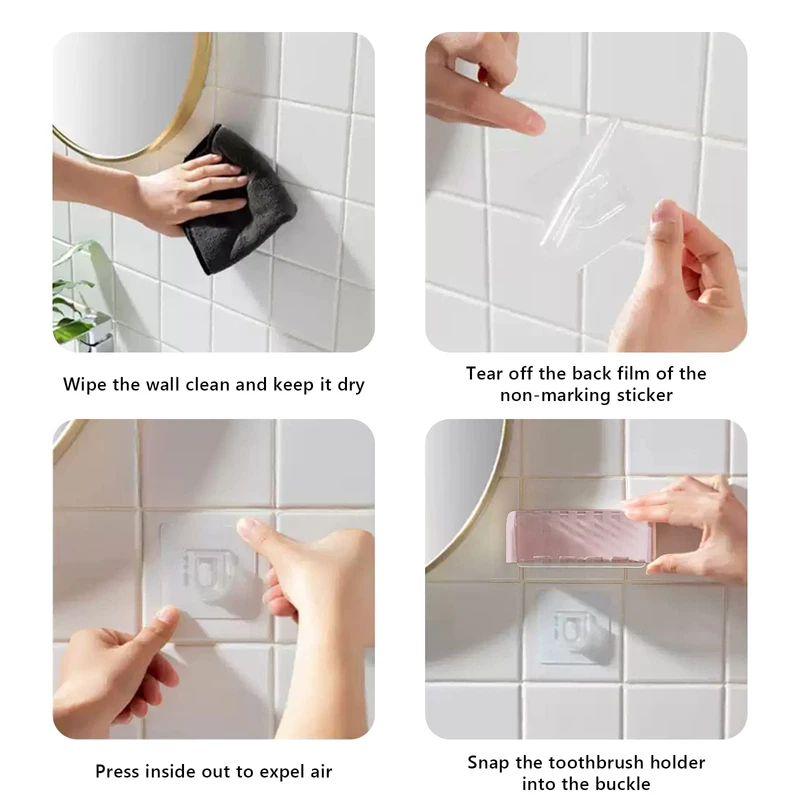 Wipe the wall clean and keep it dry

Tear off the back film of the non-marking sticker

Press inside out to expel air

Snap the toothbrush holder into the buckle