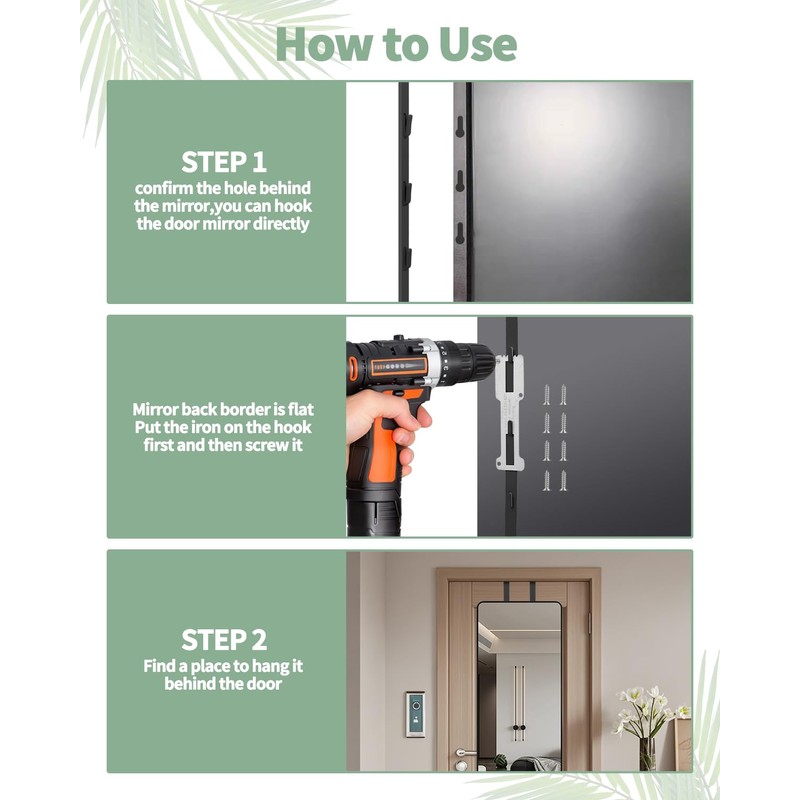 How to Use

STEP 1
confirm the hole behind the mirror,you can hook the door mirror directly

Mirror back border is flat
Put the iron on the hook first and then screw it

STEP 2
Find a place to hang it behind the door