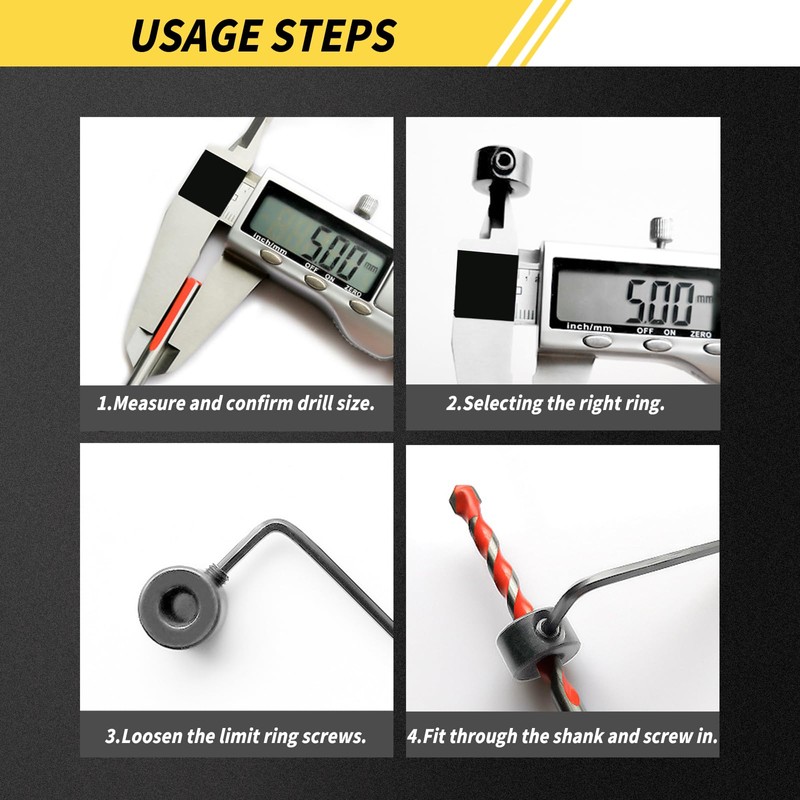 USAGE STEPS

inch/mm
5.00 mm
OFF ON ZERO

1.Measure and confirm drill size.

5.00 mm
inch/mm
OFF ON ZERO

2.Selecting the right ring.

3.Loosen the limit ring screws.

4.Fit through the shank and screw in.