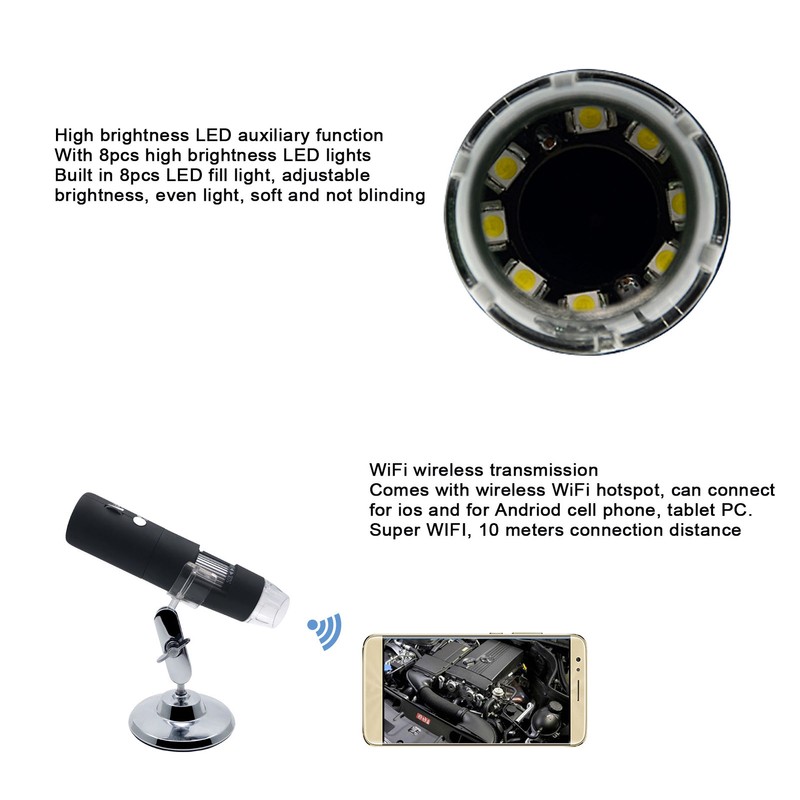 High brightness LED auxiliary function
With 8pcs high brightness LED lights
Built in 8pcs LED fill light, adjustable brightness, even light, soft and not blinding

WiFi wireless transmission
Comes with wireless WiFi hotspot, can connect for ios and for Andriod cell phone, tablet PC.
Super WIFI, 10 meters connection distance