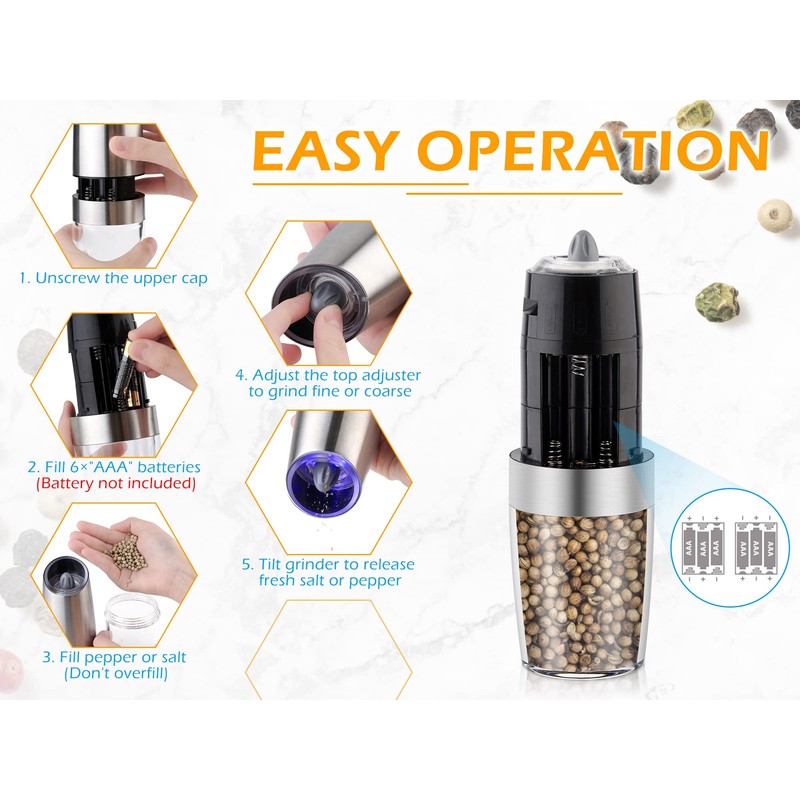 EASY OPERATION

1. Unscrew the upper cap

2. Fill 6×"AAA" batteries
(Battery not included)

3. Fill pepper or salt
(Don't overfill)

4. Adjust the top adjuster to grind fine or coarse

5. Tilt grinder to release fresh salt or pepper

AAA AAA AAA AAA AAA AAA