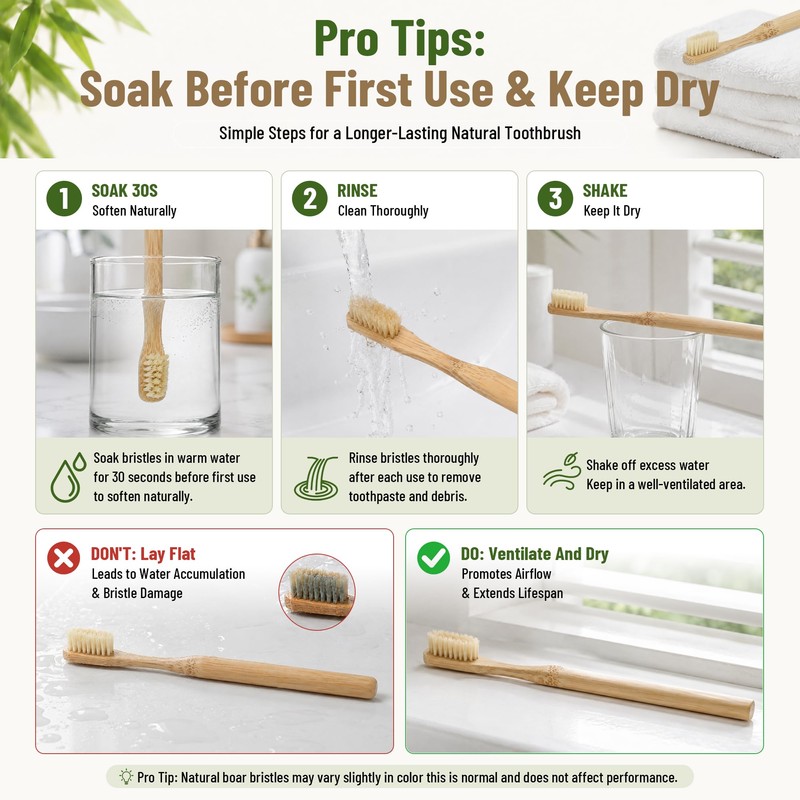 Pro Tips:
Soak Before First Use & Keep Dry

Simple Steps for a Longer-Lasting Natural Toothbrush

1 SOAK 30S
Soften Naturally

Soak bristles in warm water for 30 seconds before first use to soften naturally.

2 RINSE
Clean Thoroughly

Rinse bristles thoroughly after each use to remove toothpaste and debris.

3 SHAKE
Keep It Dry

Shake off excess water
Keep in a well-ventilated area.

DON'T: Lay Flat
Leads to Water Accumulation
& Bristle Damage

DO: Ventilate And Dry
Promotes Airflow
& Extends Lifespan

Pro Tip: Natural boar bristles may vary slightly in color this is normal and does not affect performance.