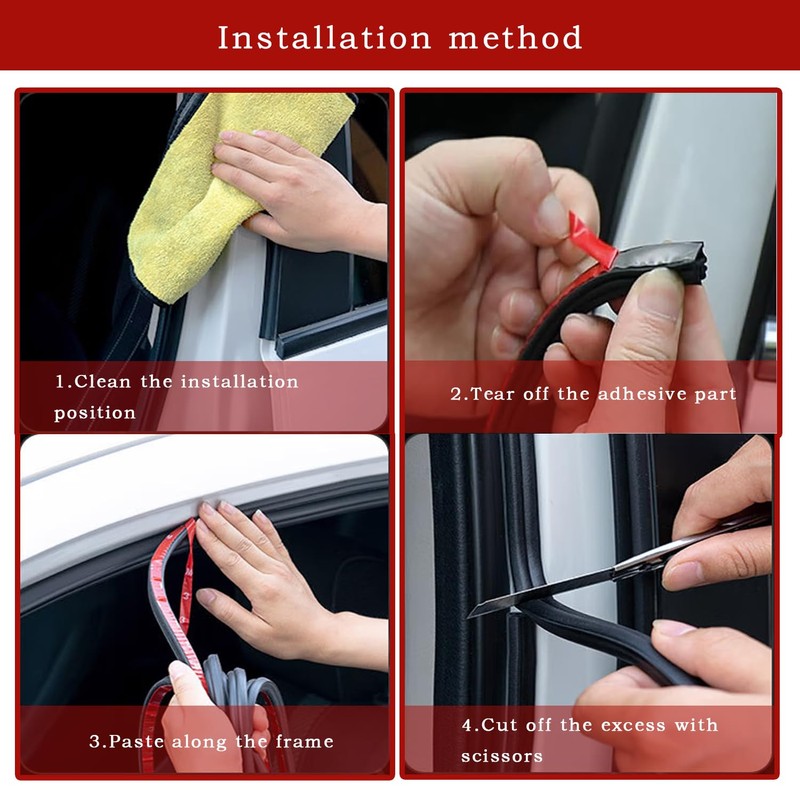 Installation method

1.Clean the installation position

2.Tear off the adhesive part

3.Paste along the frame

4.Cut off the excess with scissors