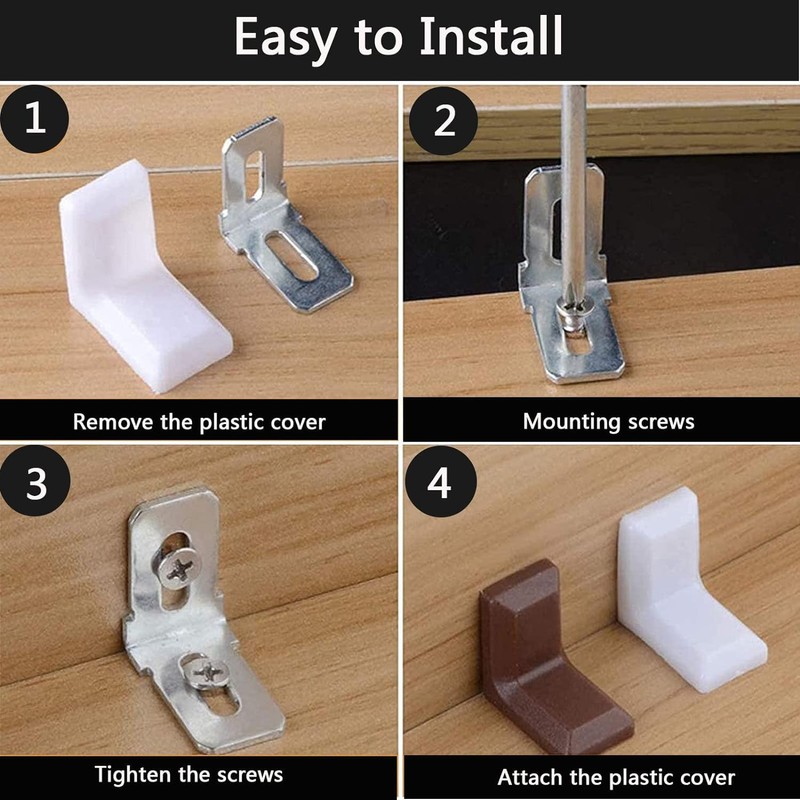 Easy to Install

1

Remove the plastic cover

2

Mounting screws

3

Tighten the screws

4

Attach the plastic cover