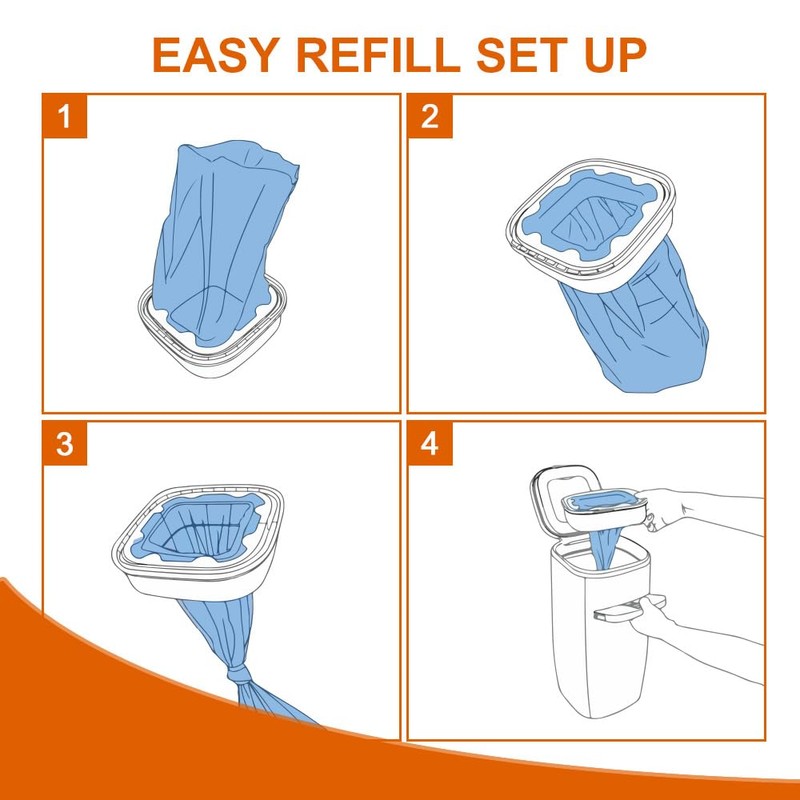 EASY REFILL SET UP

1

2

3

4