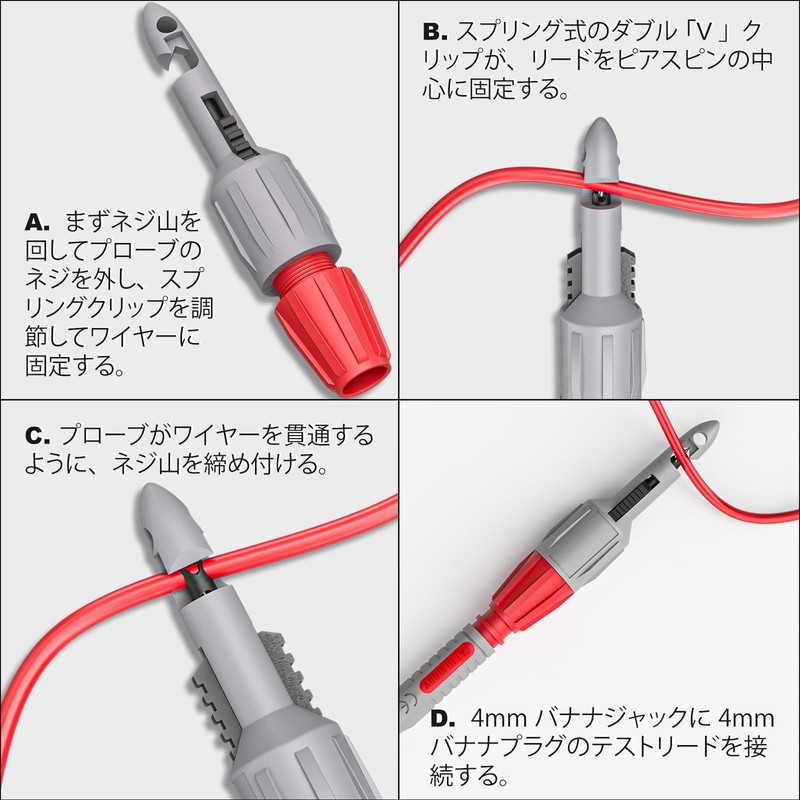 A. まずネジ山を回してプローブのネジを外し、スプリングクリップを調節してワイヤーに固定する。

B. スプリング式のダブル「V」クリップが、リードをピアスピンの中心に固定する。

C. プローブがワイヤーを貫通するように、ネジ山を締め付ける。

D. 4mm バナナジャックに 4mm バナナプラグのテストリードを接続する。