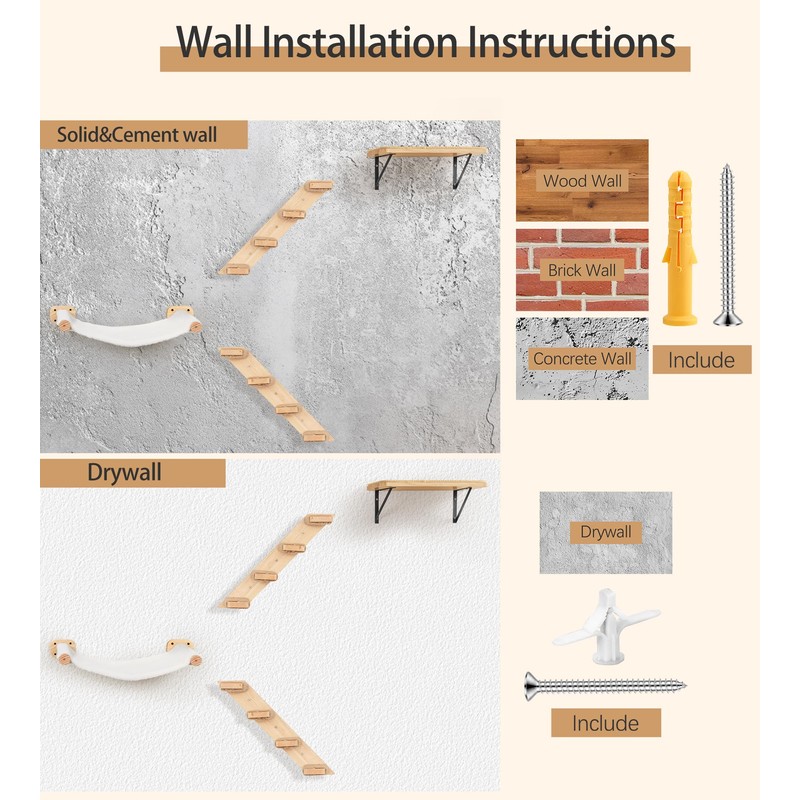 Wall Installation Instructions

Solid&Cement wall

Wood Wall

Brick Wall

Concrete Wall

Include

Drywall

Drywall

Include