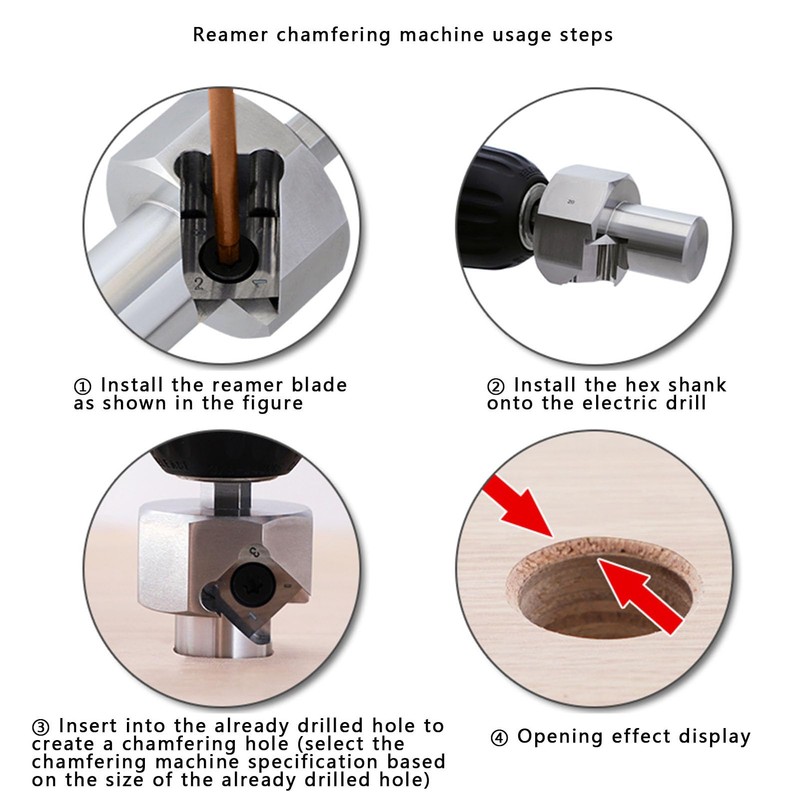 Reamer chamfering machine usage steps

2

20

① Install the reamer blade as shown in the figure

② Install the hex shank onto the electric drill

③ Insert into the already drilled hole to create a chamfering hole (select the chamfering machine specification based on the size of the already drilled hole)

④ Opening effect display