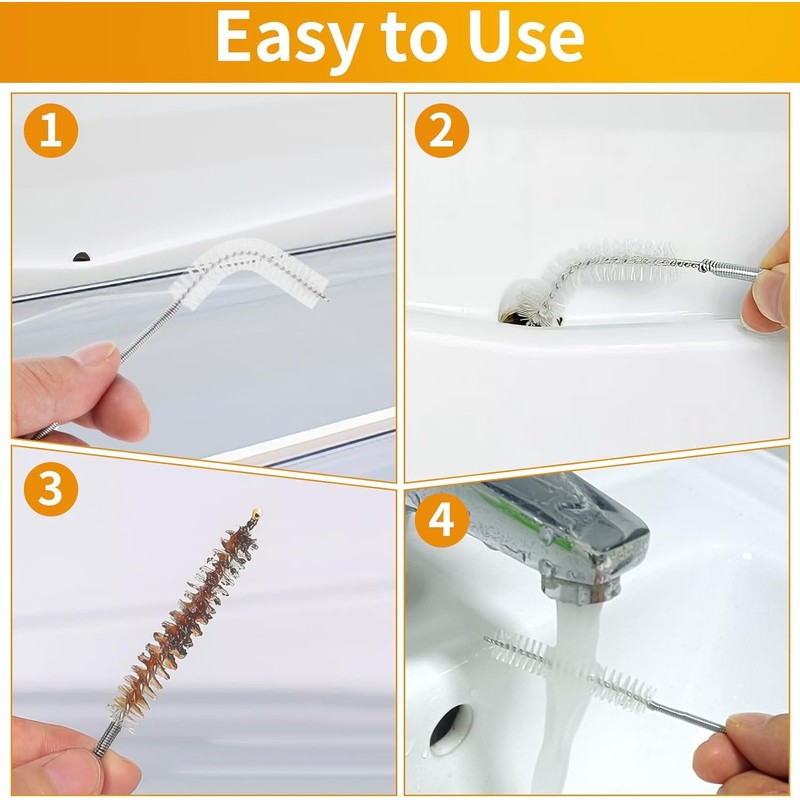 Easy to Use

1

2

3

4