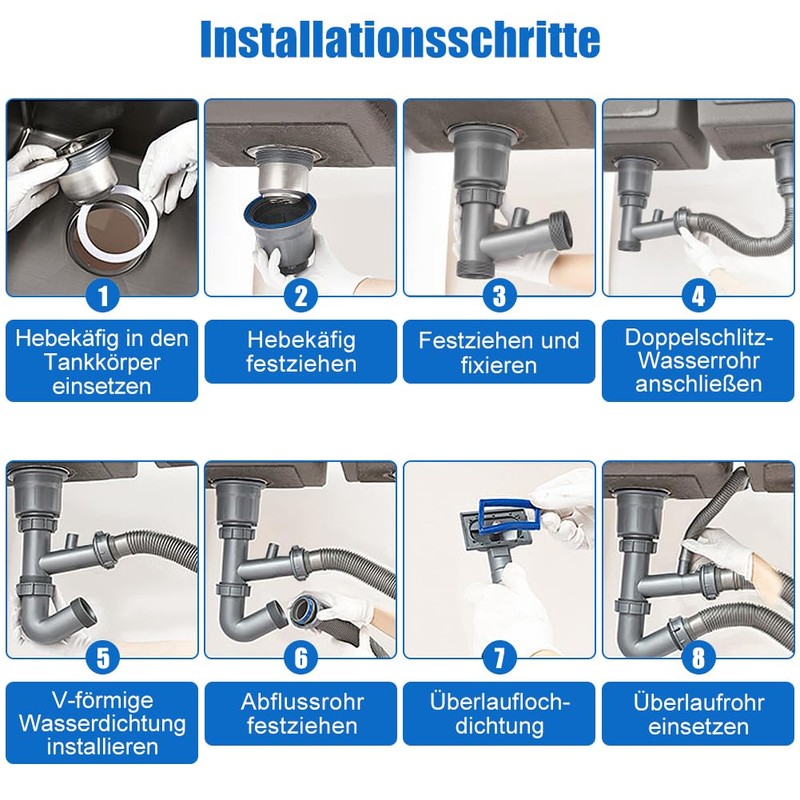 Installationsschritte

1
Hebekäfig in den Tankkörper einsetzen

2
Hebekäfig festziehen

3
Festziehen und fixieren

4
Doppelschlitz-Wasserrohr anschließen

5
V-förmige Wasserdichtung installieren

6
Abflussrohr festziehen

7
Überlaufloch-dichtung

8
Überlaufrohr einsetzen