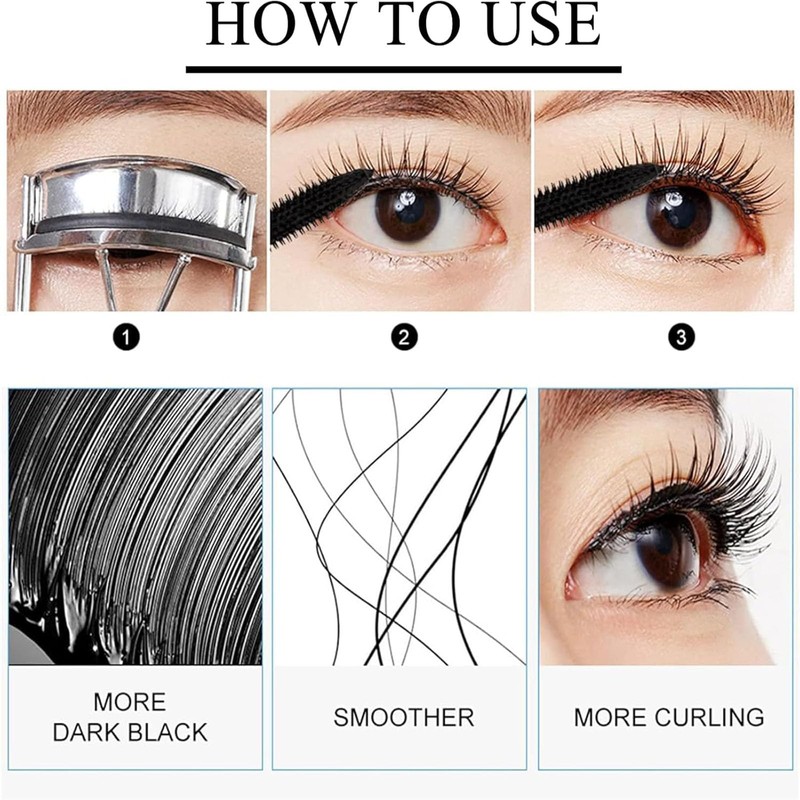 HOW TO USE

1

2

3

MORE DARK BLACK

SMOOTHER

MORE CURLING