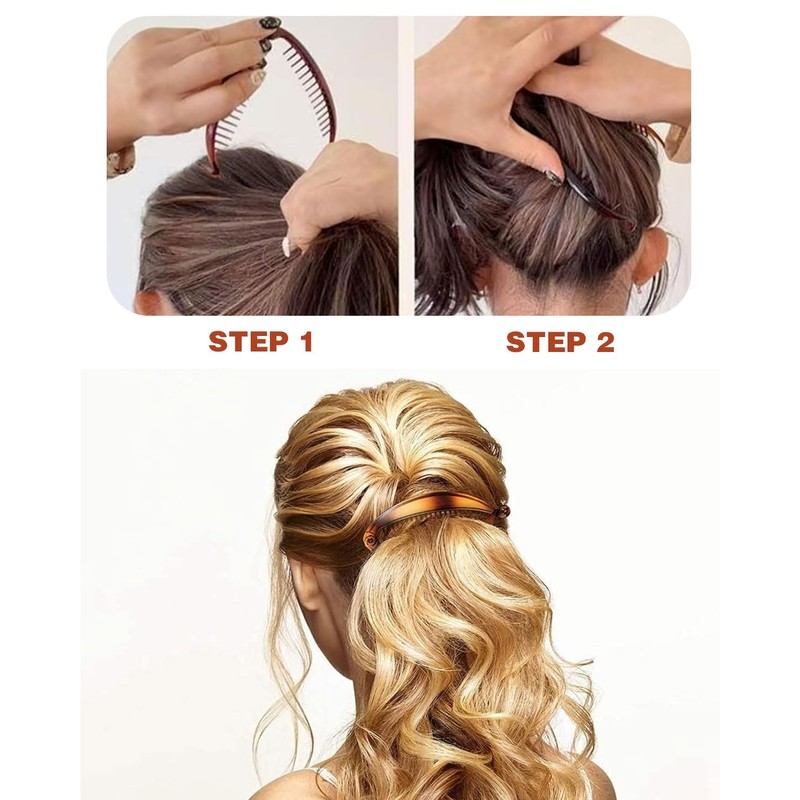 STEP 1

STEP 2