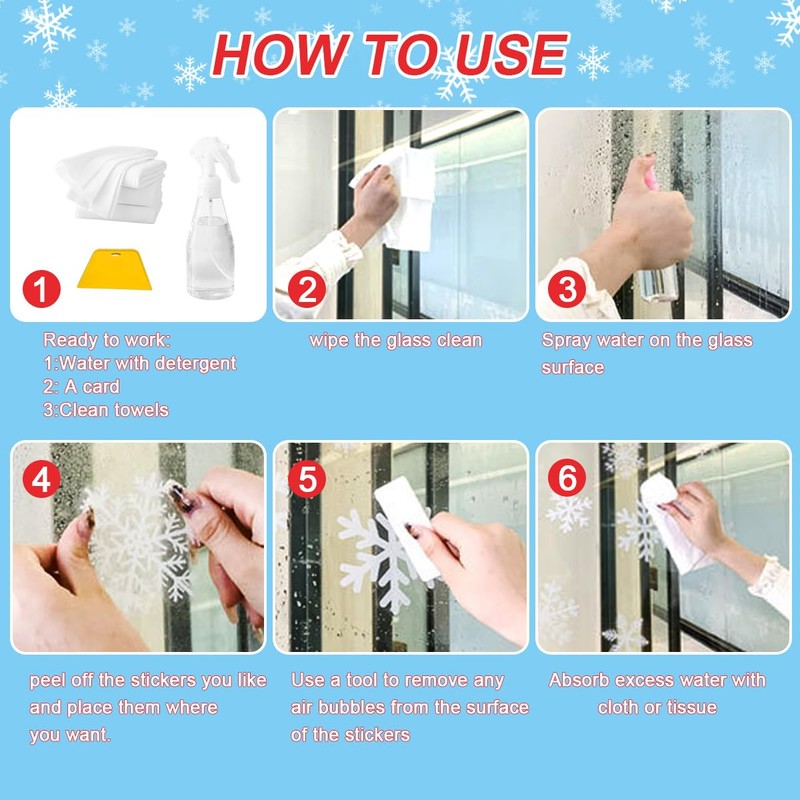 HOW TO USE

1

Ready to work:
1:Water with detergent
2: A card
3:Clean towels

2

wipe the glass clean

3

Spray water on the glass surface

4

peel off the stickers you like and place them where you want.

5

Use a tool to remove any air bubbles from the surface of the stickers

6

Absorb excess water with cloth or tissue