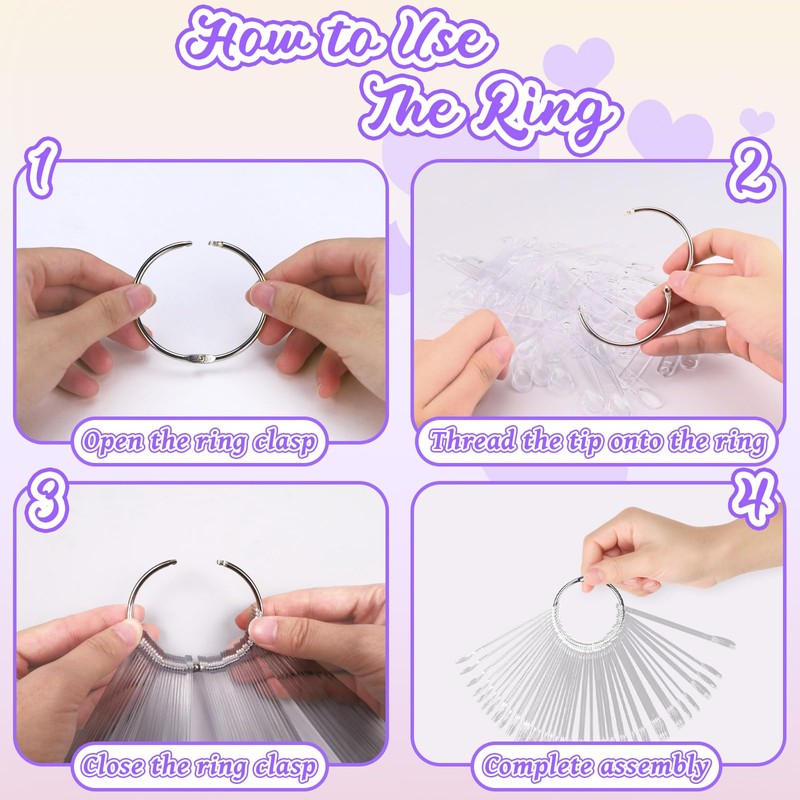 How to Use The Ring

1

Open the ring clasp

2

Thread the tip onto the ring

3

Close the ring clasp

4

Complete assembly