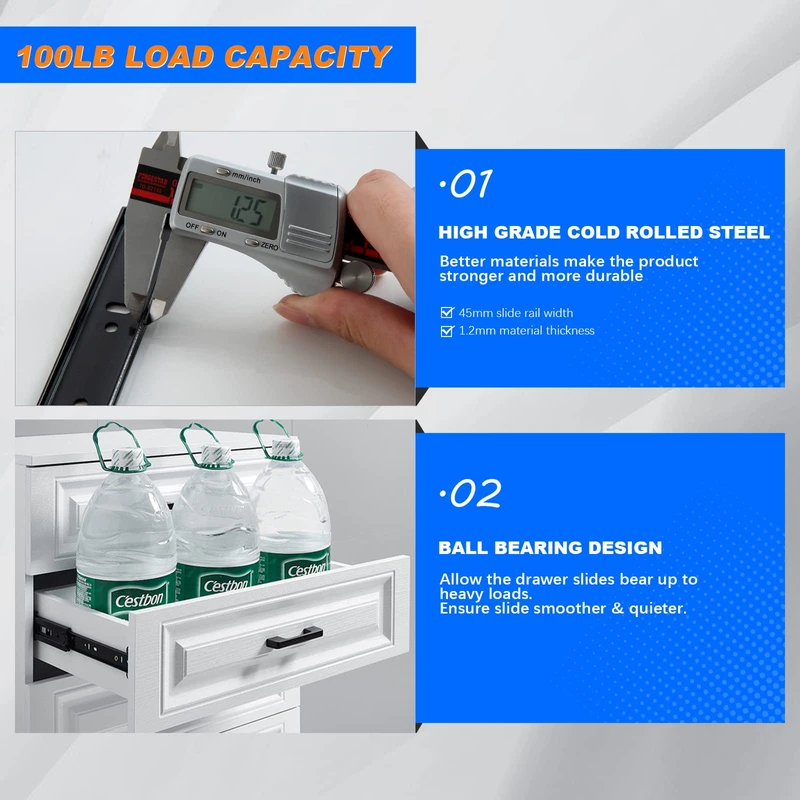 100LB LOAD CAPACITY

mm/inch
1.25
OFF ON
ZERO

·01

HIGH GRADE COLD ROLLED STEEL

Better materials make the product stronger and more durable

45mm slide rail width
1.2mm material thickness

Cestbon
Cestbon
Cestbon

·02

BALL BEARING DESIGN

Allow the drawer slides bear up to heavy loads.
Ensure slide smoother & quieter.