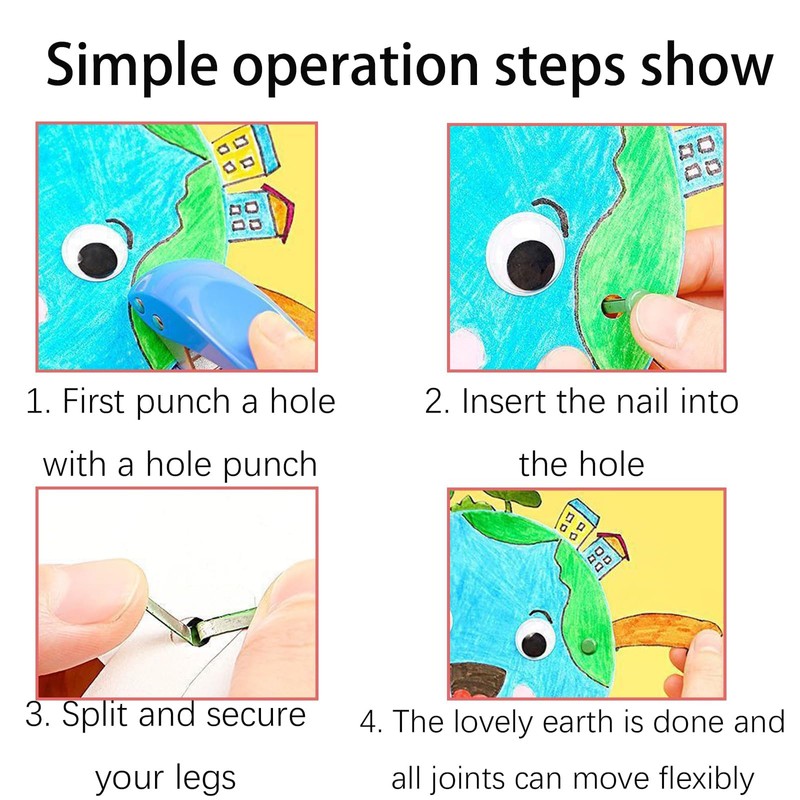 Simple operation steps show

1. First punch a hole with a hole punch

2. Insert the nail into the hole

3. Split and secure your legs

4. The lovely earth is done and all joints can move flexibly