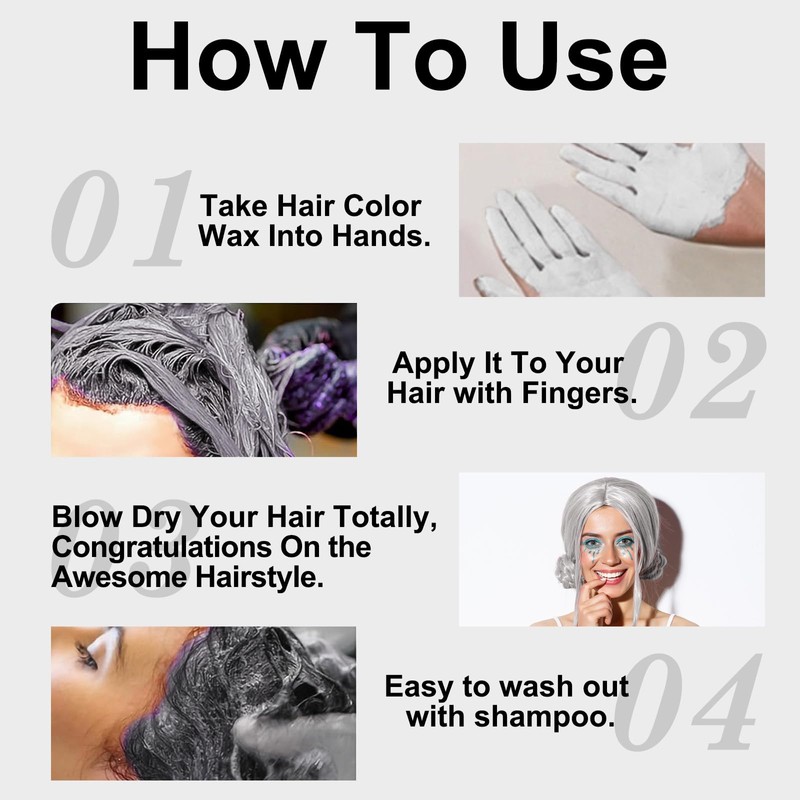 How To Use

01 Take Hair Color Wax Into Hands.

Apply It To Your Hair with Fingers. 02

03 Blow Dry Your Hair Totally, Congratulations On the Awesome Hairstyle.

Easy to wash out with shampoo. 04