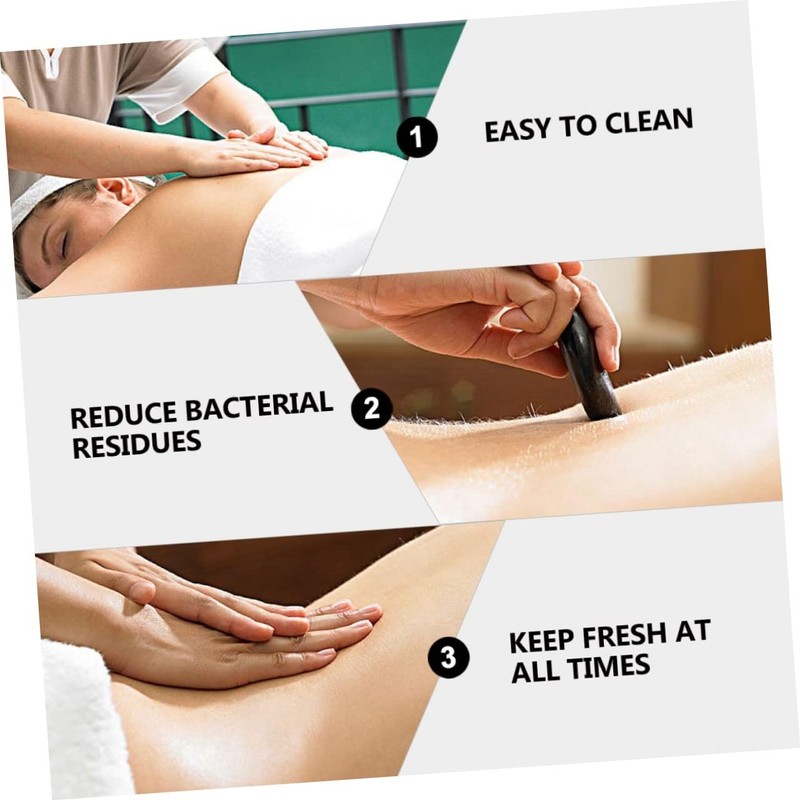 1
EASY TO CLEAN

REDUCE BACTERIAL RESIDUES
2

3
KEEP FRESH AT ALL TIMES