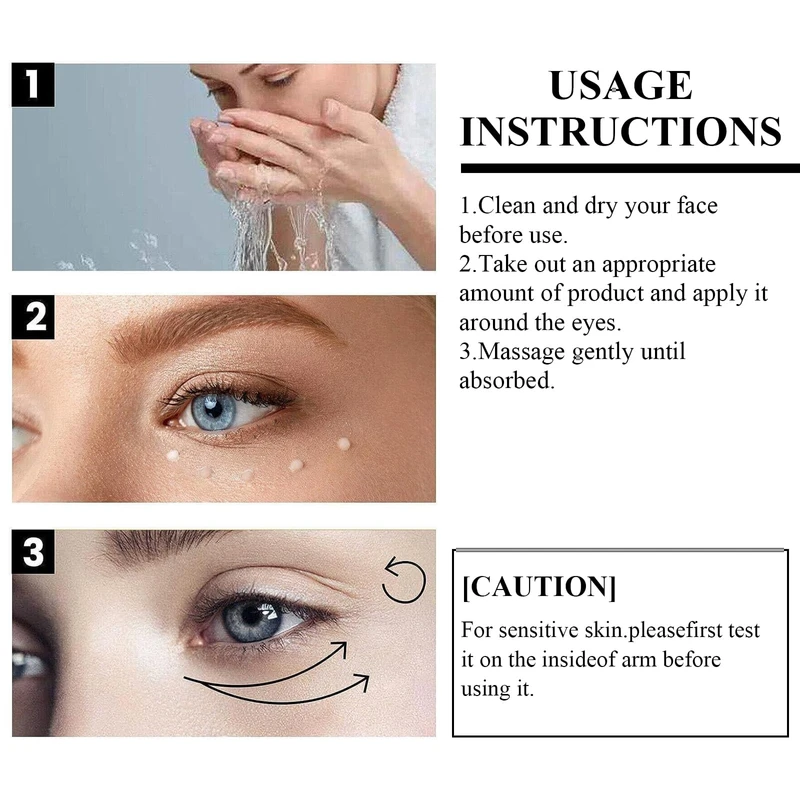 1

2

3

USAGE INSTRUCTIONS

1.Clean and dry your face before use.
2.Take out an appropriate amount of product and apply it around the eyes.
3.Massage gently until absorbed.

[CAUTION]

For sensitive skin.pleasefirst test it on the insideof arm before using it.