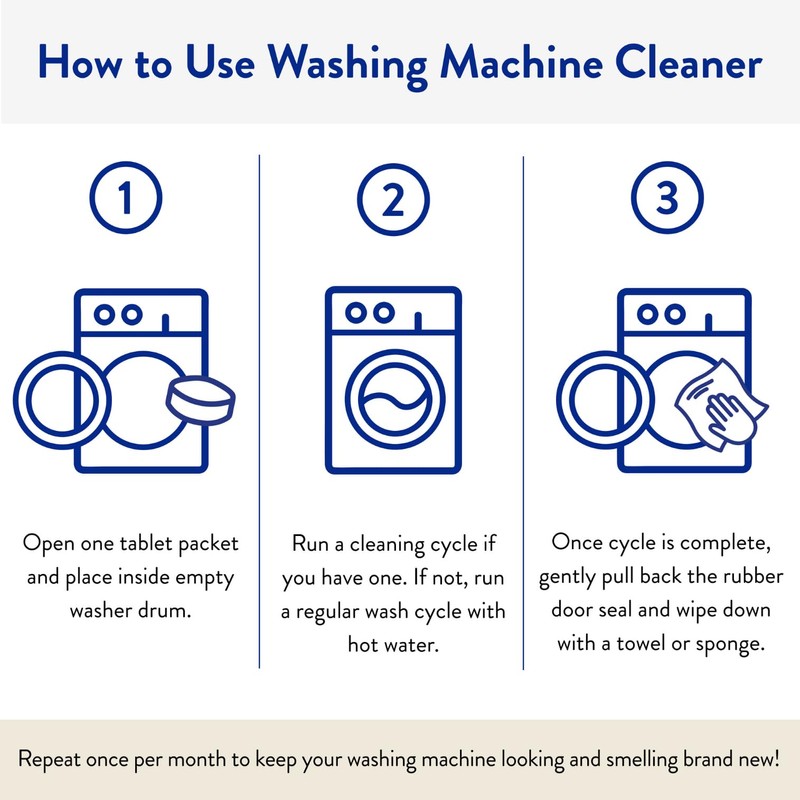 How to Use Washing Machine Cleaner

1

Open one tablet packet and place inside empty washer drum.

2

Run a cleaning cycle if you have one. If not, run a regular wash cycle with hot water.

3

Once cycle is complete, gently pull back the rubber door seal and wipe down with a towel or sponge.

Repeat once per month to keep your washing machine looking and smelling brand new!