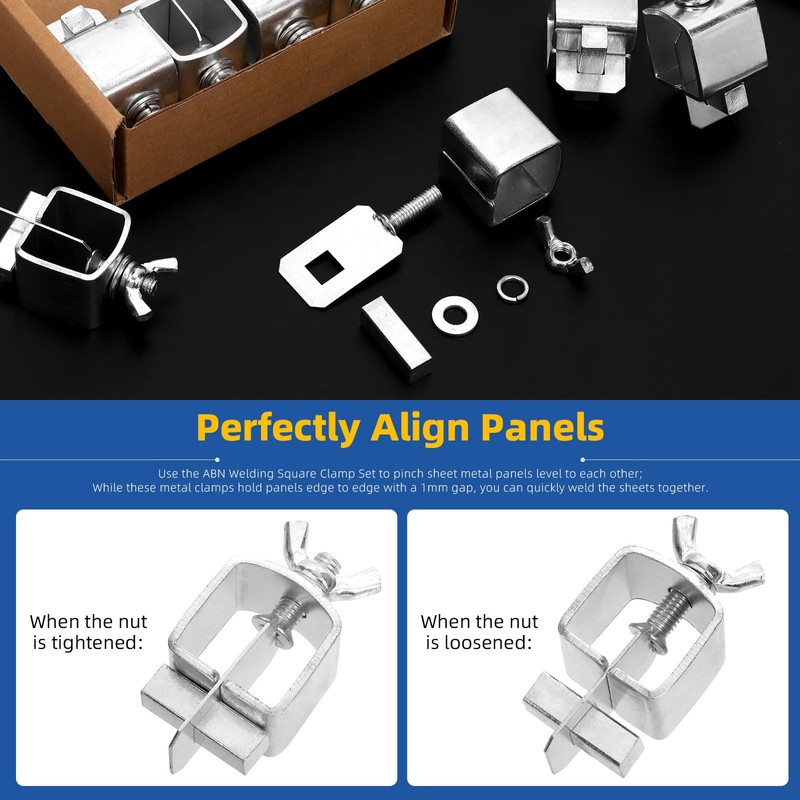 Perfectly Align Panels

Use the ABN Welding Square Clamp Set to pinch sheet metal panels level to each other; While these metal clamps hold panels edge to edge with a 1mm gap, you can quickly weld the sheets together.

When the nut is tightened:

When the nut is loosened: