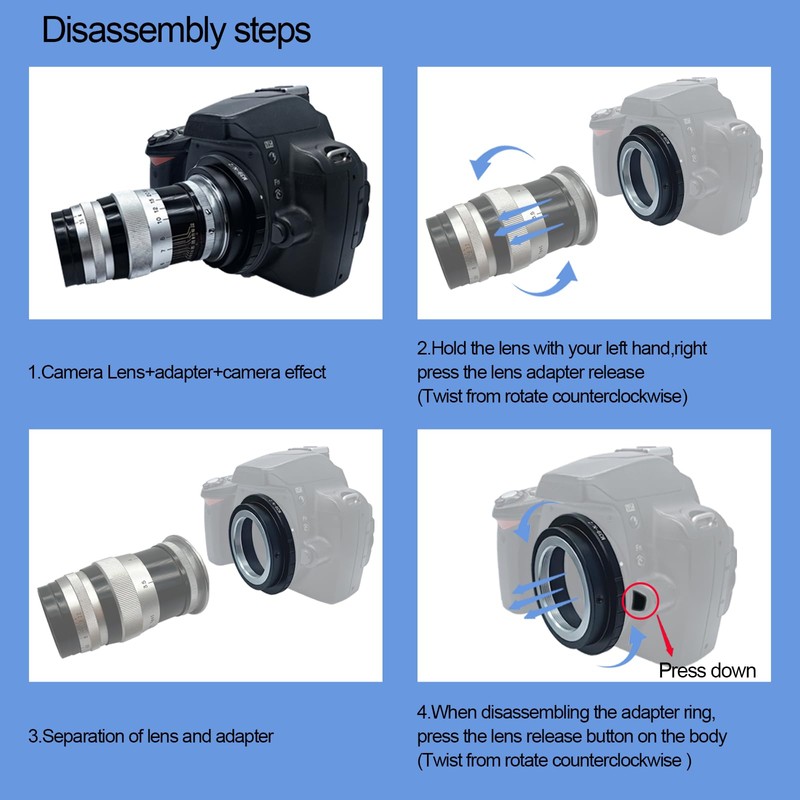 Disassembly steps

1.Camera Lens+adapter+camera effect

2.Hold the lens with your left hand,right press the lens adapter release (Twist from rotate counterclockwise)

3.Separation of lens and adapter

Press down

4.When disassembling the adapter ring, press the lens release button on the body (Twist from rotate counterclockwise )