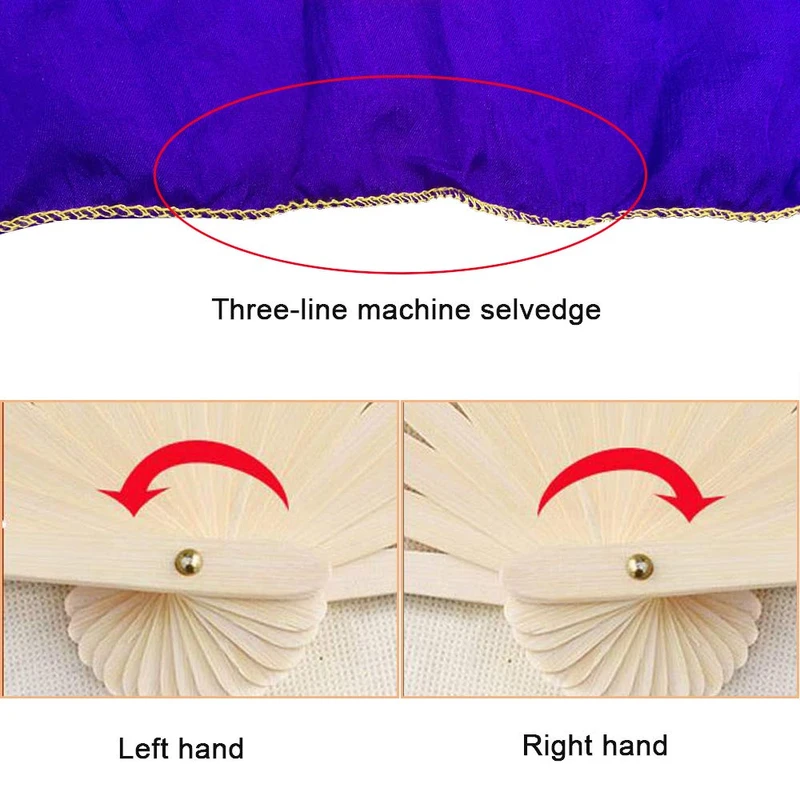 Three-line machine selvedge

Left hand

Right hand