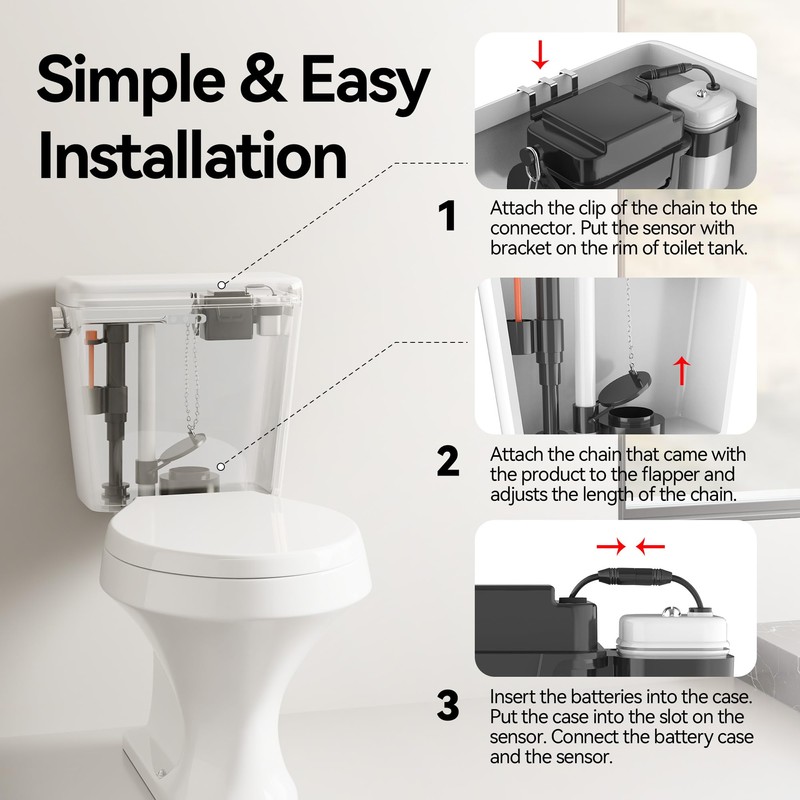 Simple & Easy Installation

1 Attach the clip of the chain to the connector. Put the sensor with bracket on the rim of toilet tank.

2 Attach the chain that came with the product to the flapper and adjusts the length of the chain.

3 Insert the batteries into the case. Put the case into the slot on the sensor. Connect the battery case and the sensor.