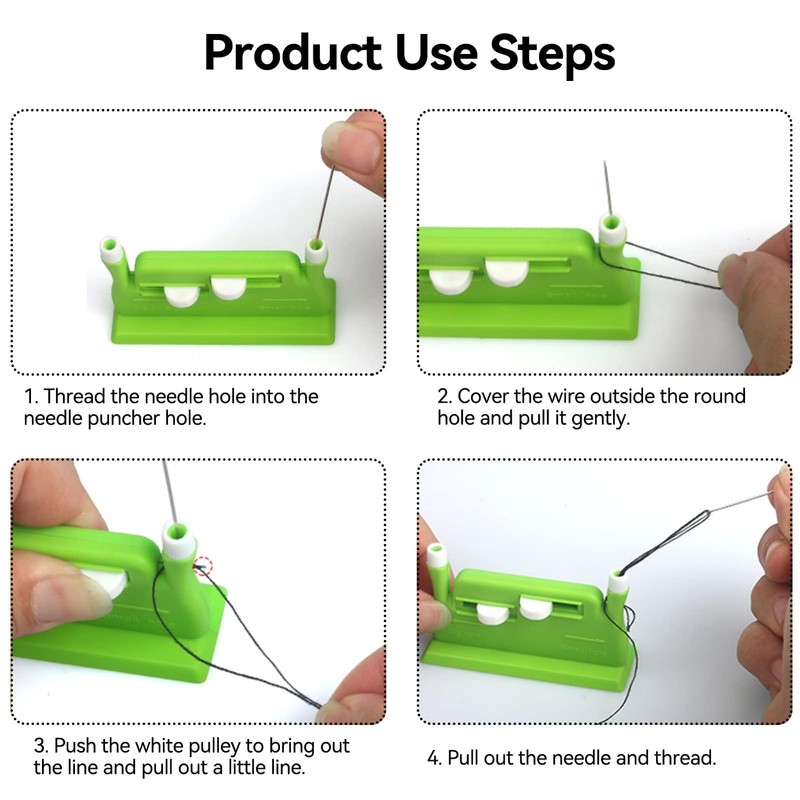 Product Use Steps

1. Thread the needle hole into the needle puncher hole.

2. Cover the wire outside the round hole and pull it gently.

3. Push the white pulley to bring out the line and pull out a little line.

4. Pull out the needle and thread.