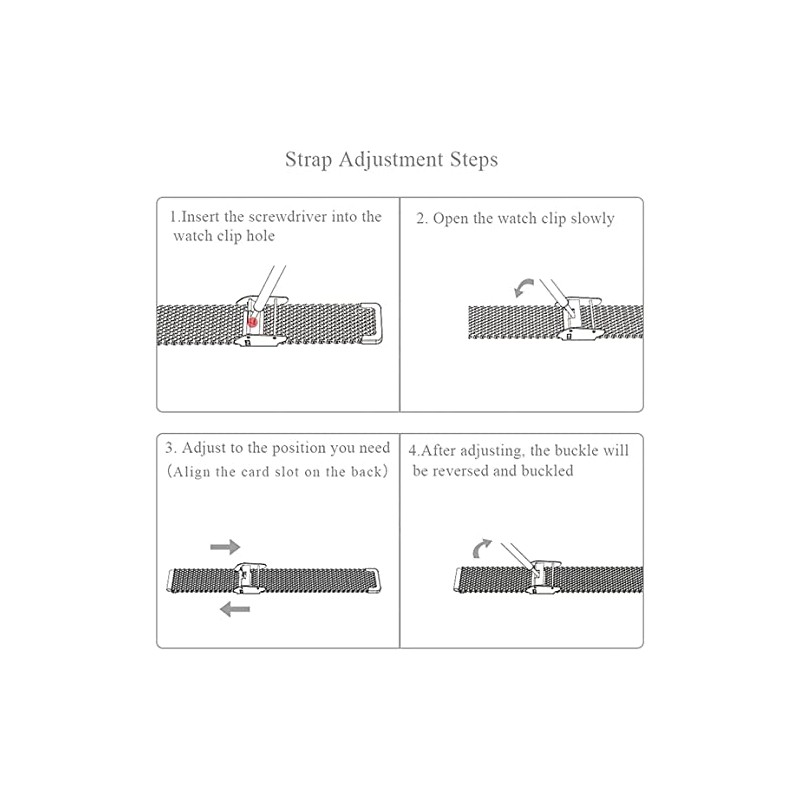 Strap Adjustment Steps

1.Insert the screwdriver into the watch clip hole

2. Open the watch clip slowly

3. Adjust to the position you need (Align the card slot on the back)

4.After adjusting, the buckle will be reversed and buckled