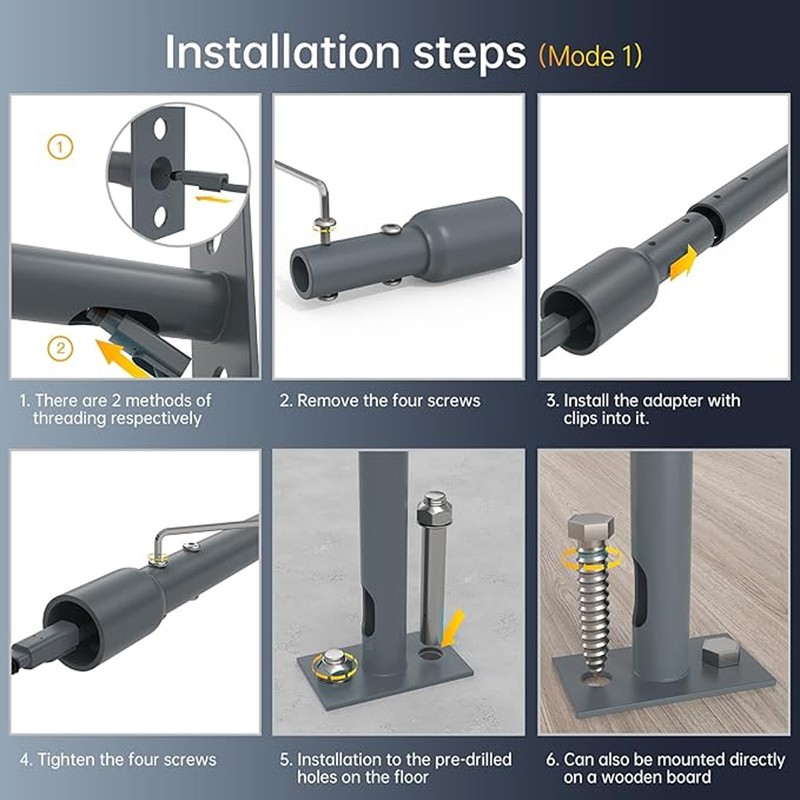 Installation steps (Mode 1)

1

2

1. There are 2 methods of threading respectively

2. Remove the four screws

3. Install the adapter with clips into it.

4. Tighten the four screws

5. Installation to the pre-drilled holes on the floor

6. Can also be mounted directly on a wooden board