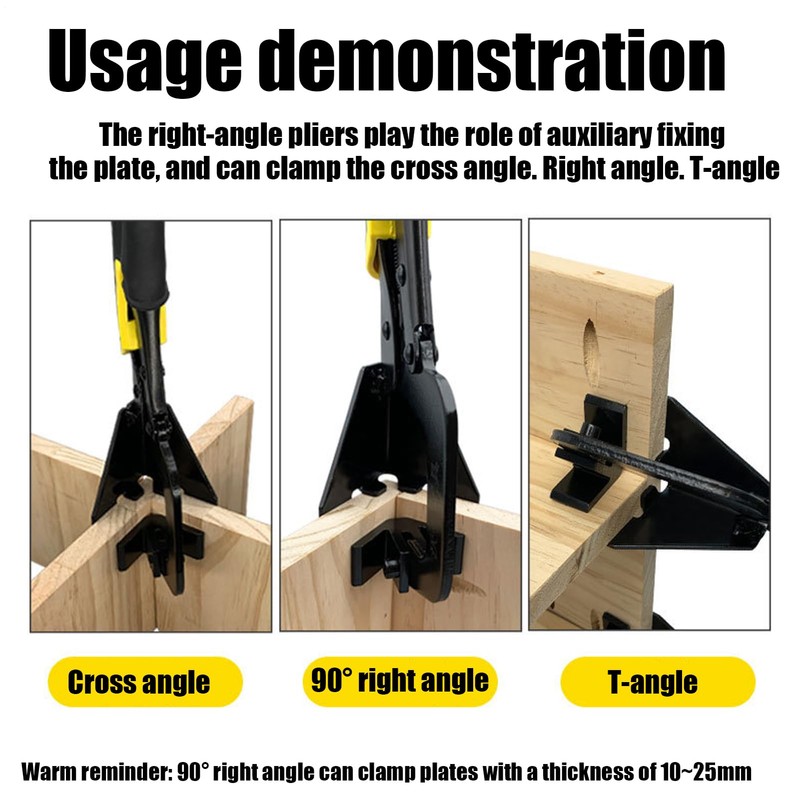 Usage demonstration

The right-angle pliers play the role of auxiliary fixing the plate, and can clamp the cross angle. Right angle. T-angle

Cross angle

90° right angle

T-angle

Warm reminder: 90° right angle can clamp plates with a thickness of 10~25mm