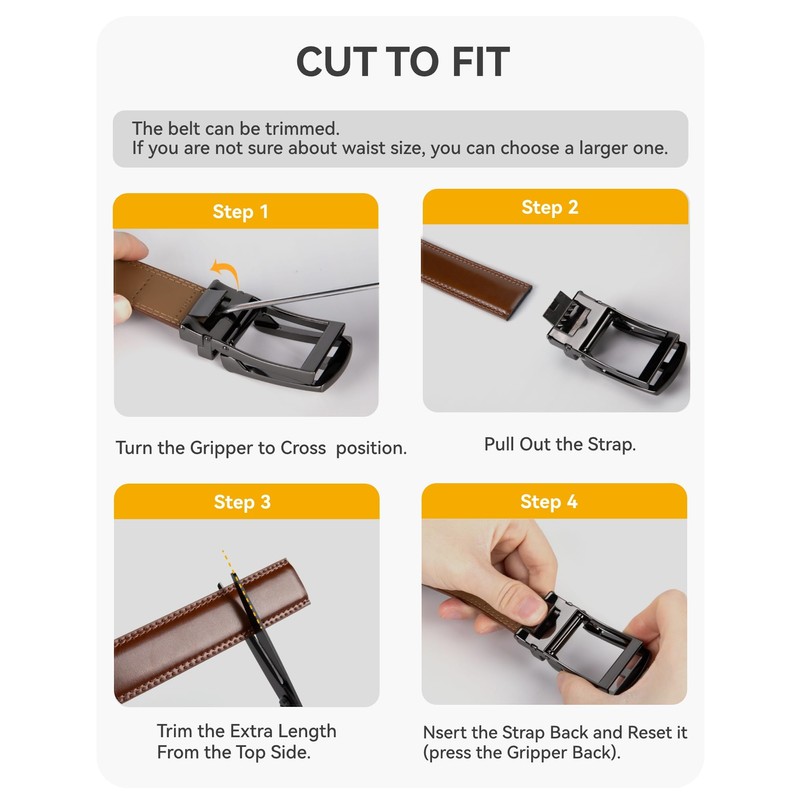 CUT TO FIT

The belt can be trimmed.
If you are not sure about waist size, you can choose a larger one.

Step 1

Turn the Gripper to Cross  position.

Step 2

Pull Out the Strap.

Step 3

Trim the Extra Length
From the Top Side.

Step 4

Nsert the Strap Back and Reset it
(press the Gripper Back).