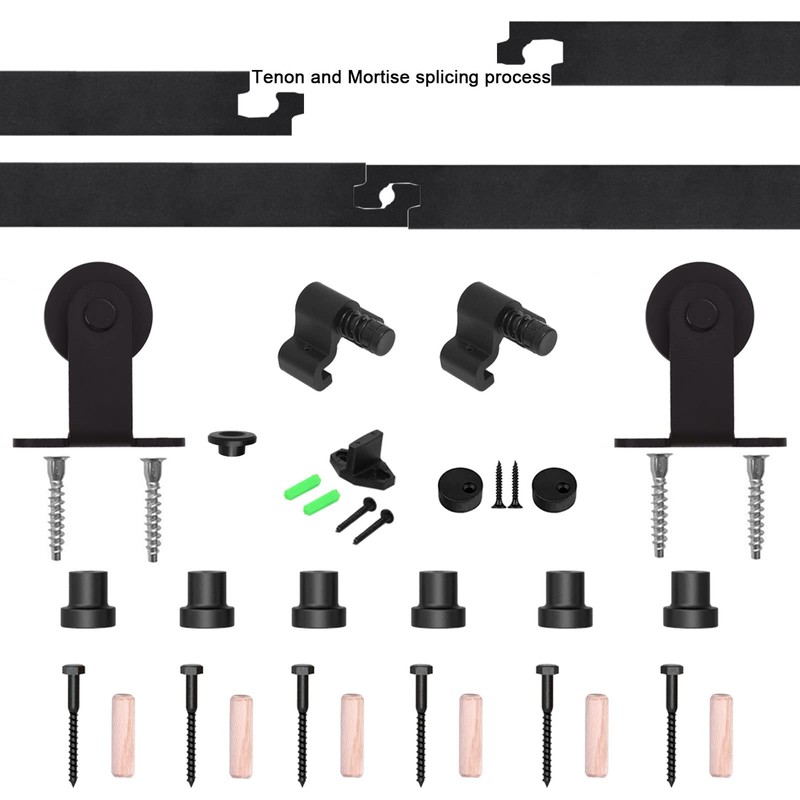 Tenon and Mortise splicing process