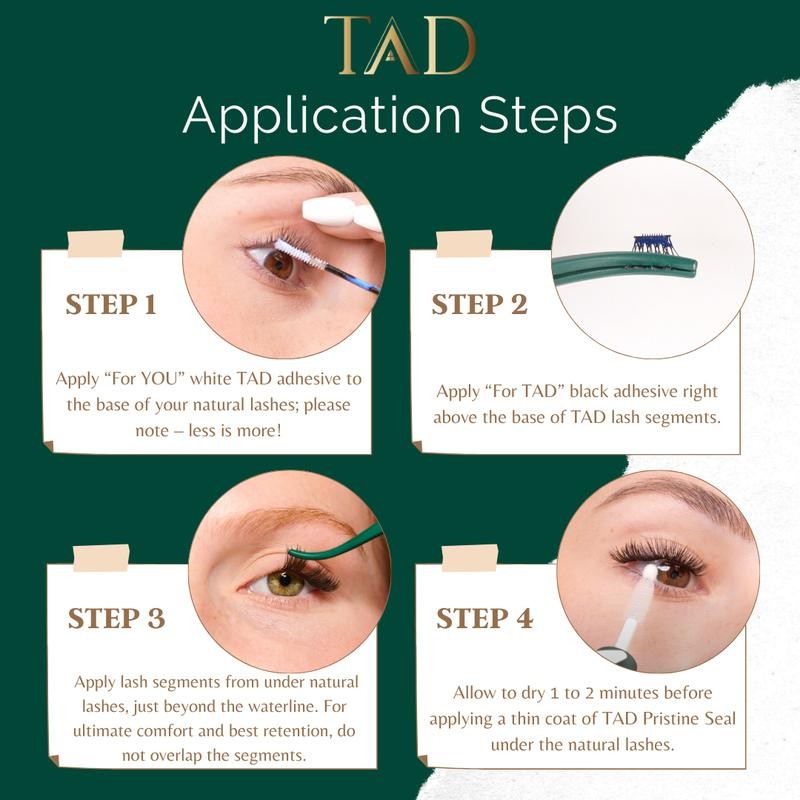 TAD

Application Steps

STEP 1

Apply “For YOU” white TAD adhesive to the base of your natural lashes; please note – less is more!

STEP 2

Apply “For TAD” black adhesive right above the base of TAD lash segments.

STEP 3

Apply lash segments from under natural lashes, just beyond the waterline. For ultimate comfort and best retention, do not overlap the segments.

STEP 4

Allow to dry 1 to 2 minutes before applying a thin coat of TAD Pristine Seal under the natural lashes.