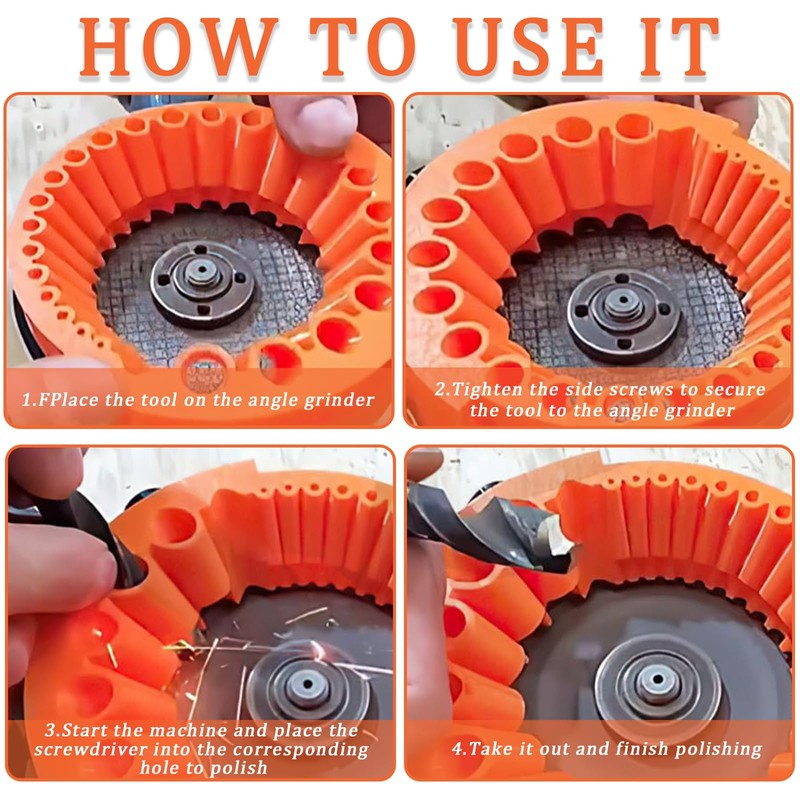 HOW TO USE IT

1.FPlace the tool on the angle grinder

2.Tighten the side screws to secure the tool to the angle grinder

3.Start the machine and place the screwdriver into the corresponding hole to polish

4.Take it out and finish polishing