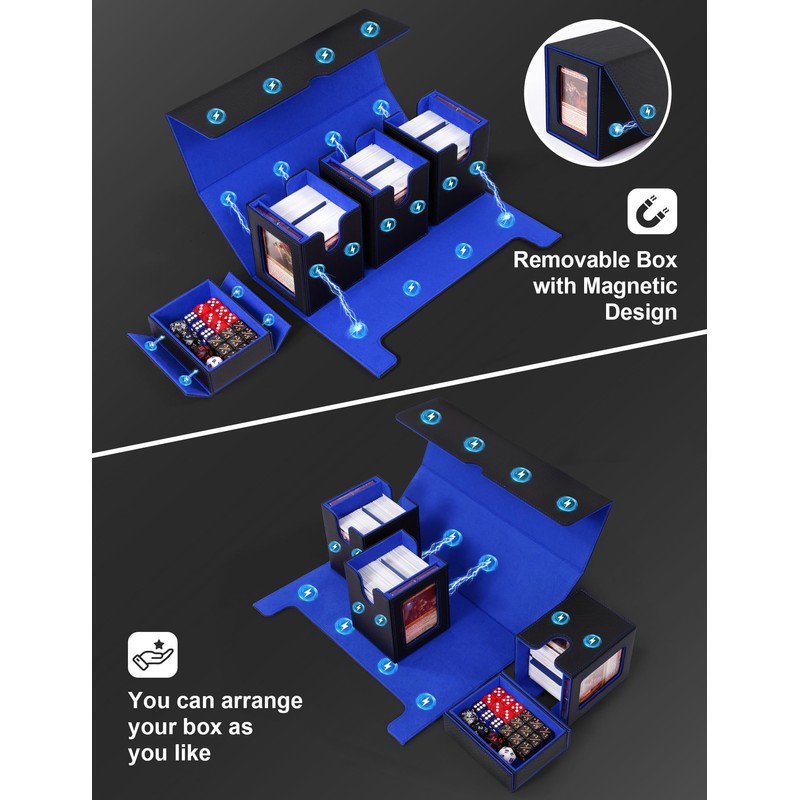 Removable Box with Magnetic Design

You can arrange your box as you like