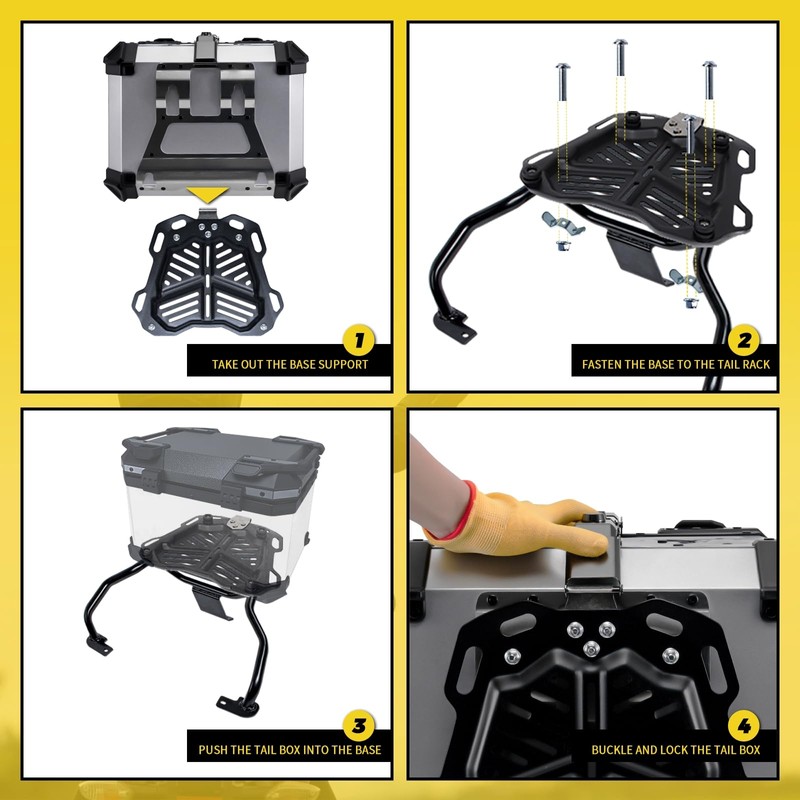 1
TAKE OUT THE BASE SUPPORT

2
FASTEN THE BASE TO THE TAIL RACK

3
PUSH THE TAIL BOX INTO THE BASE

4
BUCKLE AND LOCK THE TAIL BOX