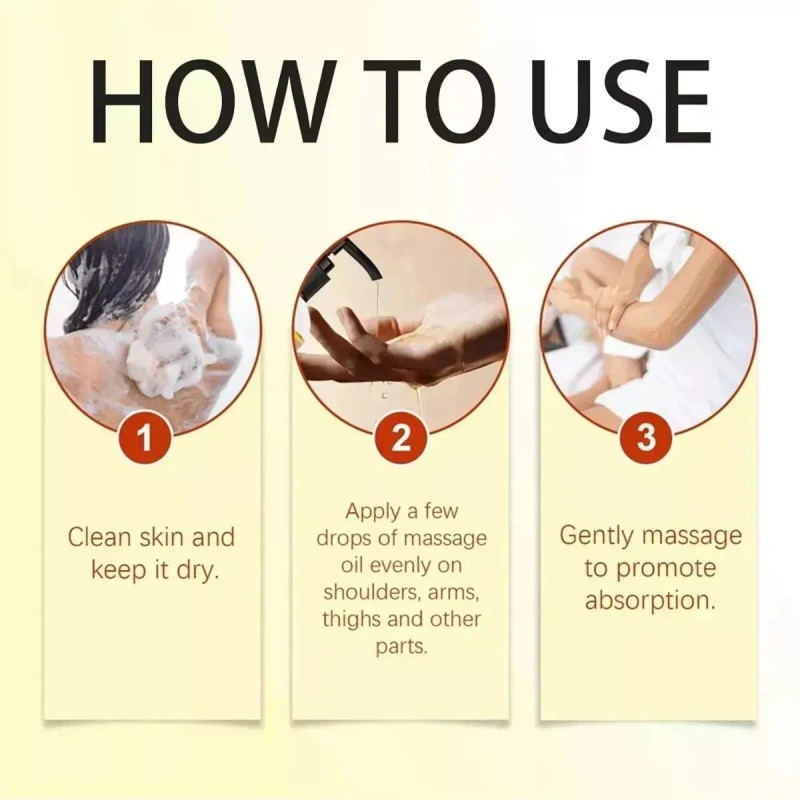 HOW TO USE

1

Clean skin and keep it dry.

2

Apply a few drops of massage oil evenly on shoulders, arms, thighs and other parts.

3

Gently massage to promote absorption.