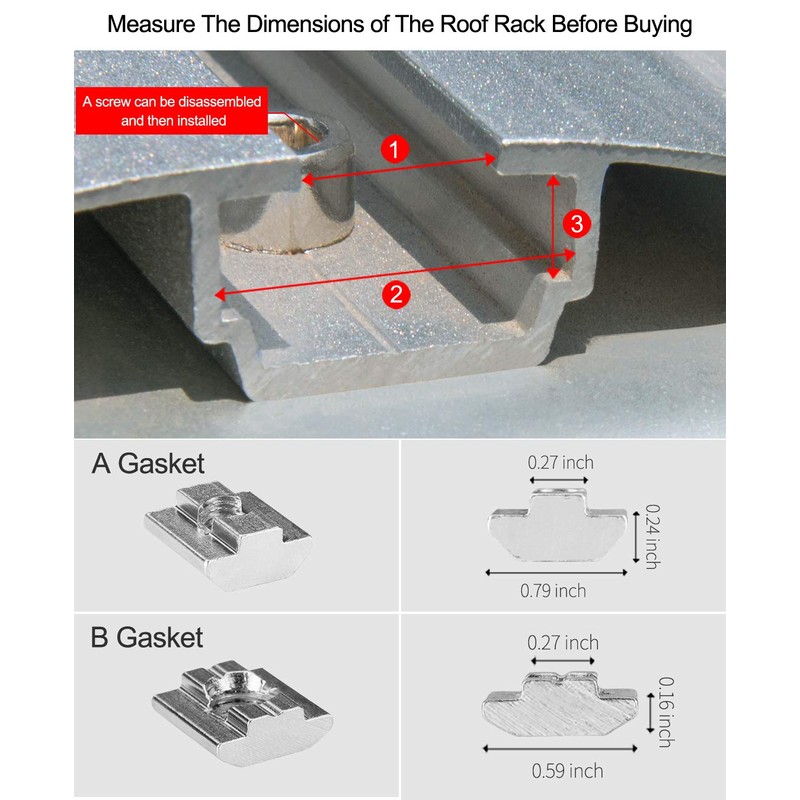 Measure The Dimensions of The Roof Rack Before Buying

A screw can be disassembled and then installed

1

3

2

A Gasket

0.27 inch

0.24 inch

0.79 inch

B Gasket

0.27 inch

0.16 inch

0.59 inch