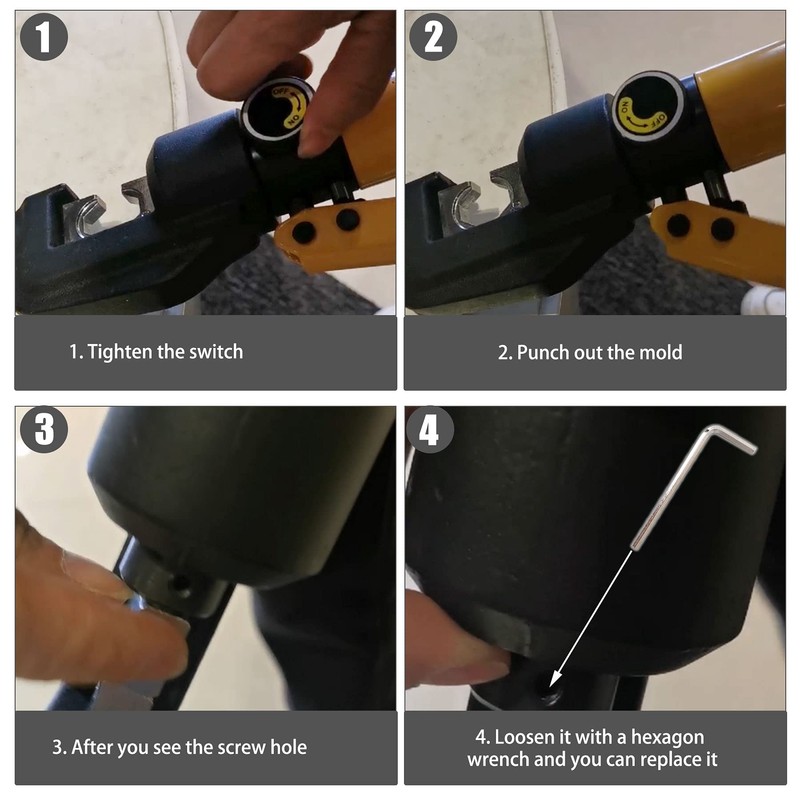 1

OFF ON

1. Tighten the switch

2

ON OFF

2. Punch out the mold

3

3. After you see the screw hole

4

4. Loosen it with a hexagon wrench and you can replace it