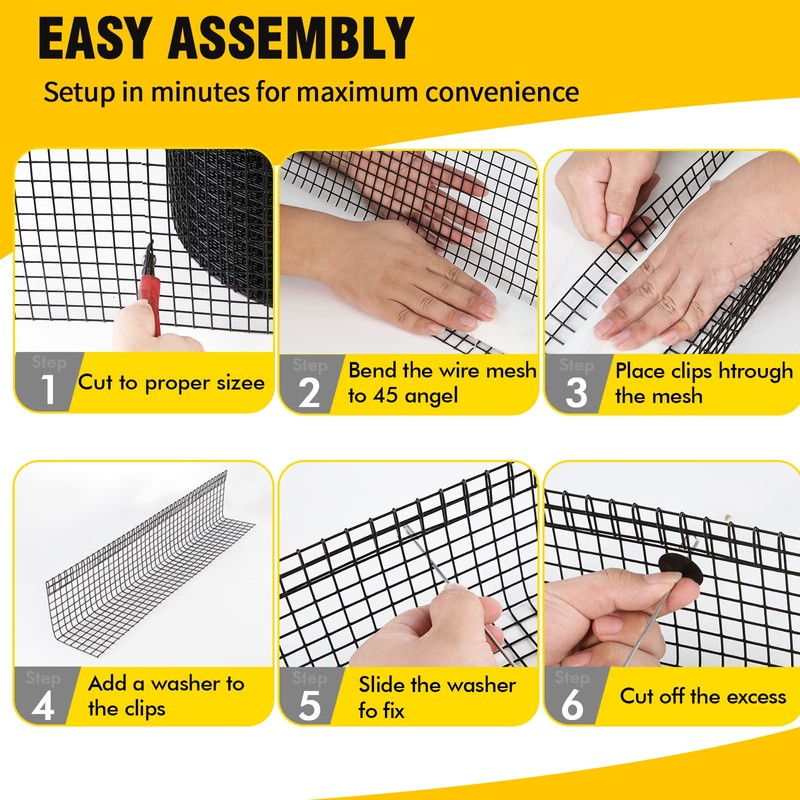 EASY ASSEMBLY

Setup in minutes for maximum convenience

Step 1 Cut to proper sizee

Step 2 Bend the wire mesh to 45 angel

Step 3 Place clips htrough the mesh

Step 4 Add a washer to the clips

Step 5 Slide the washer fo fix

Step 6 Cut off the excess