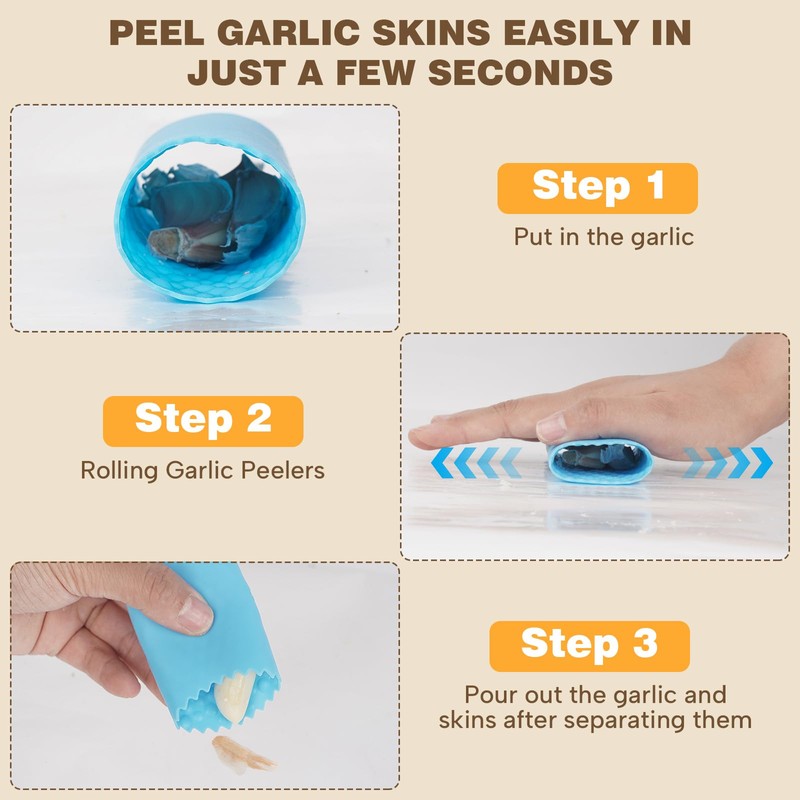 PEEL GARLIC SKINS EASILY IN JUST A FEW SECONDS

Step 1
Put in the garlic

Step 2
Rolling Garlic Peelers

Step 3
Pour out the garlic and skins after separating them