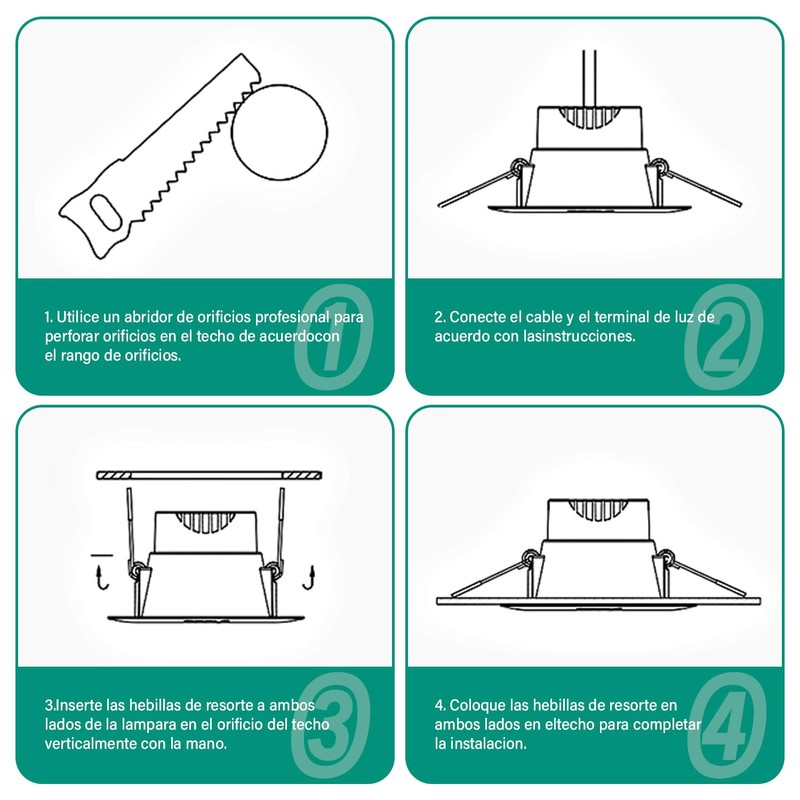 1. Utilice un abridor de orificios profesional para perforar orificios en el techo de acuerdocon el rango de orificios.

1

2. Conecte el cable y el terminal de luz de acuerdo con lasinstrucciones.

2

3.Inserte las hebillas de resorte a ambos lados de la lampara en el orificio del techo verticalmente con la mano.

3

4. Coloque las hebillas de resorte en ambos lados en eltecho para completar la instalacion.

4