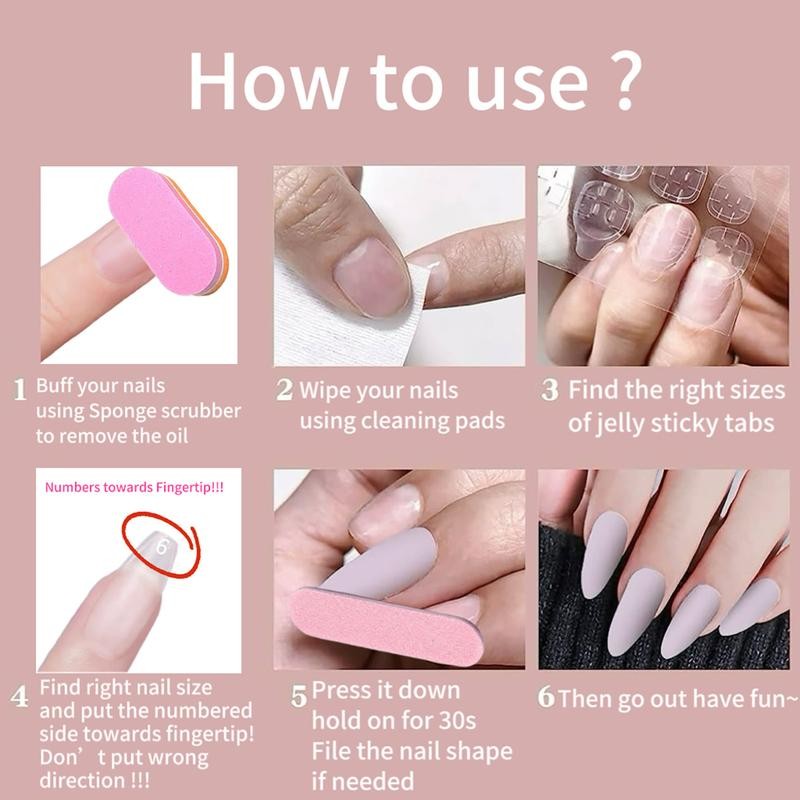 How to use ?

1 Buff your nails using Sponge scrubber to remove the oil

2 Wipe your nails using cleaning pads

3 Find the right sizes of jelly sticky tabs

Numbers towards Fingertip!!!

6

4 Find right nail size and put the numbered side towards fingertip! Don’t put wrong direction !!!

5 Press it down hold on for 30s File the nail shape if needed

6 Then go out have fun~