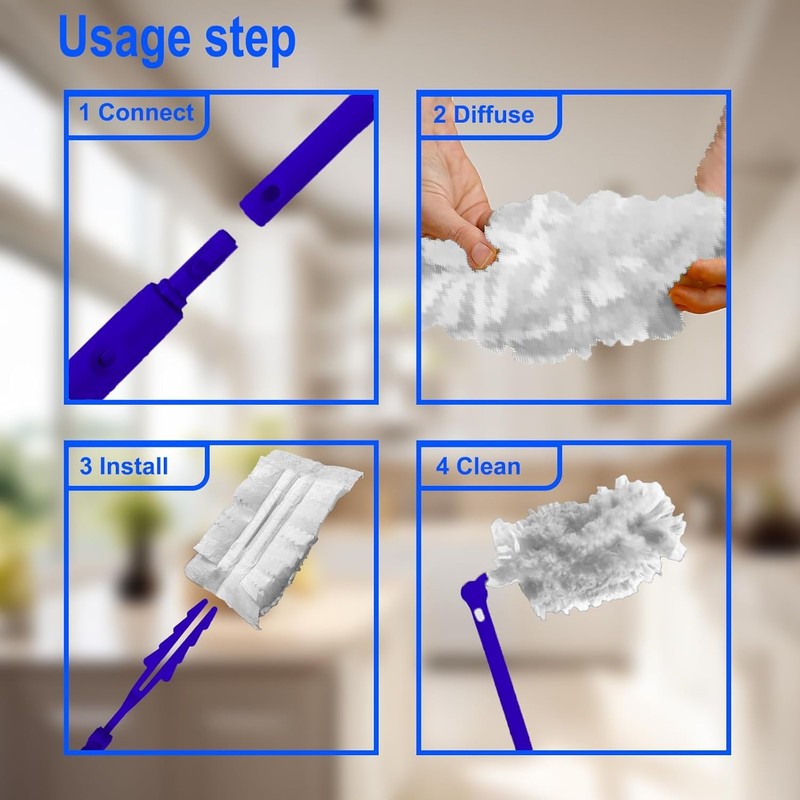 Usage step

1 Connect

2 Diffuse

3 Install

4 Clean