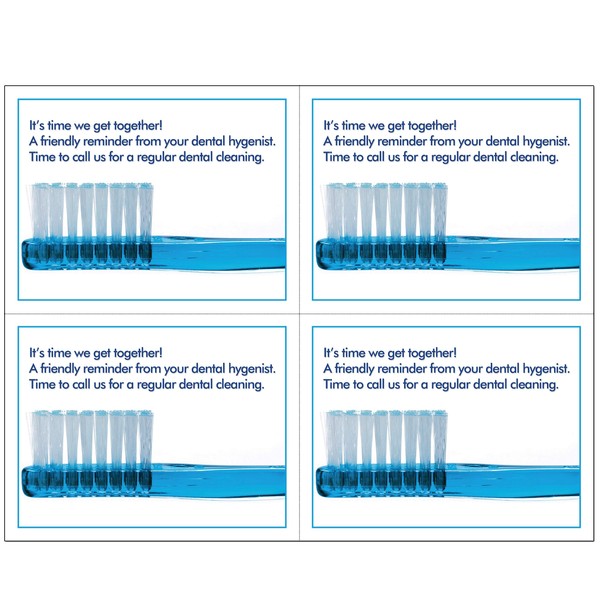 It's time we get together!
A friendly reminder from your dental hygenist.
Time to call us for a regular dental cleaning.

It's time we get together!
A friendly reminder from your dental hygenist.
Time to call us for a regular dental cleaning.

It's time we get together!
A friendly reminder from your dental hygenist.
Time to call us for a regular dental cleaning.

It's time we get together!
A friendly reminder from your dental hygenist.
Time to call us for a regular dental cleaning.