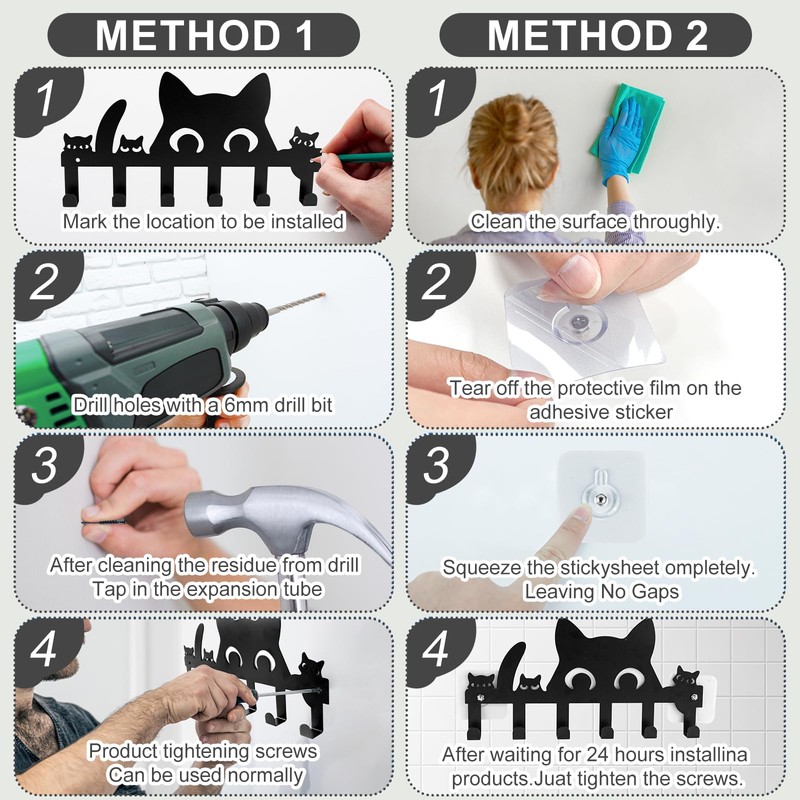 METHOD 1

1
Mark the location to be installed

2
Drill holes with a 6mm drill bit

3
After cleaning the residue from drill
Tap in the expansion tube

4
Product tightening screws
Can be used normally

METHOD 2

1
Clean the surface throughly.

2
Tear off the protective film on the adhesive sticker

3
Squeeze the stickysheet ompletely.
Leaving No Gaps

4
After waiting for 24 hours installina products.Juat tighten the screws.