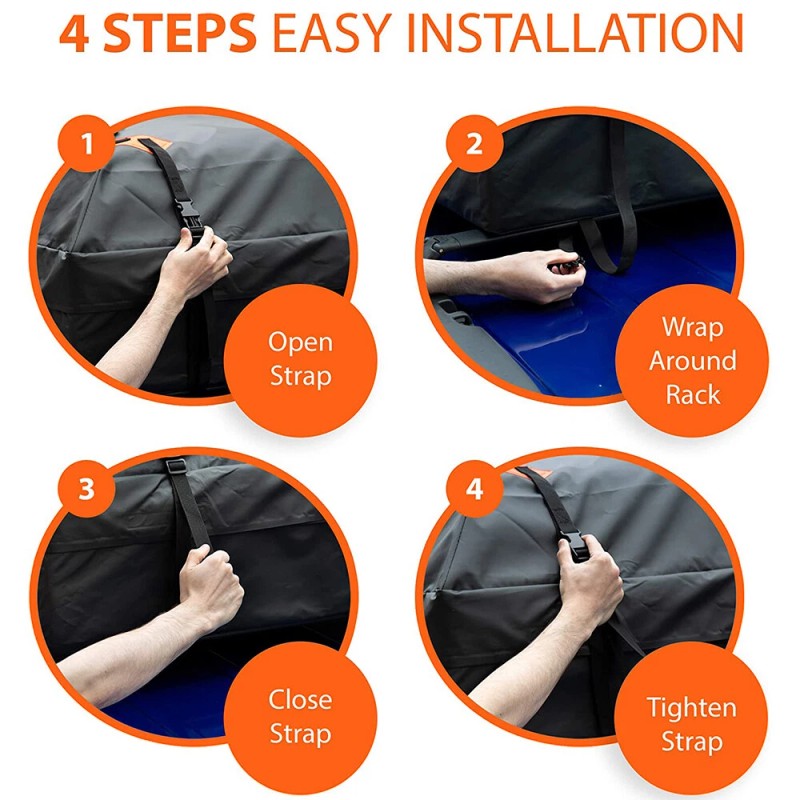 4 STEPS EASY INSTALLATION

1

Open Strap

2

Wrap Around Rack

3

Close Strap

4

Tighten Strap